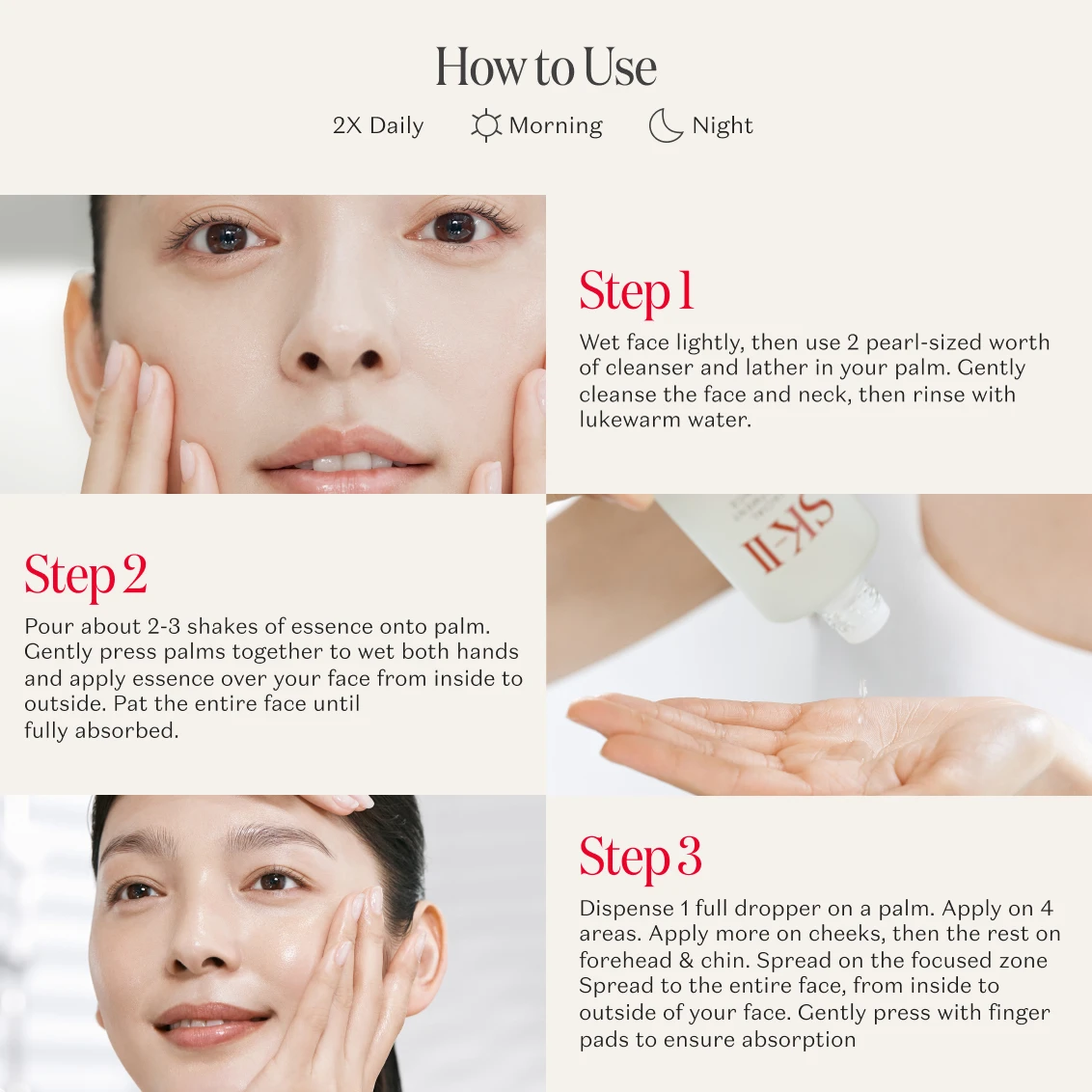 How to Use

2X Daily Morning Night

Step 1

Wet face lightly, then use 2 pearl-sized worth of cleanser and lather in your palm. Gently cleanse the face and neck, then rinse with lukewarm water.

Step 2

Pour about 2-3 shakes of essence onto palm. Gently press palms together to wet both hands and apply essence over your face from inside to outside. Pat the entire face until fully absorbed.

SK-II

Step 3

Dispense 1 full dropper on a palm. Apply on 4 areas. Apply more on cheeks, then the rest on forehead & chin. Spread on the focused zone Spread to the entire face, from inside to outside of your face. Gently press with finger pads to ensure absorption