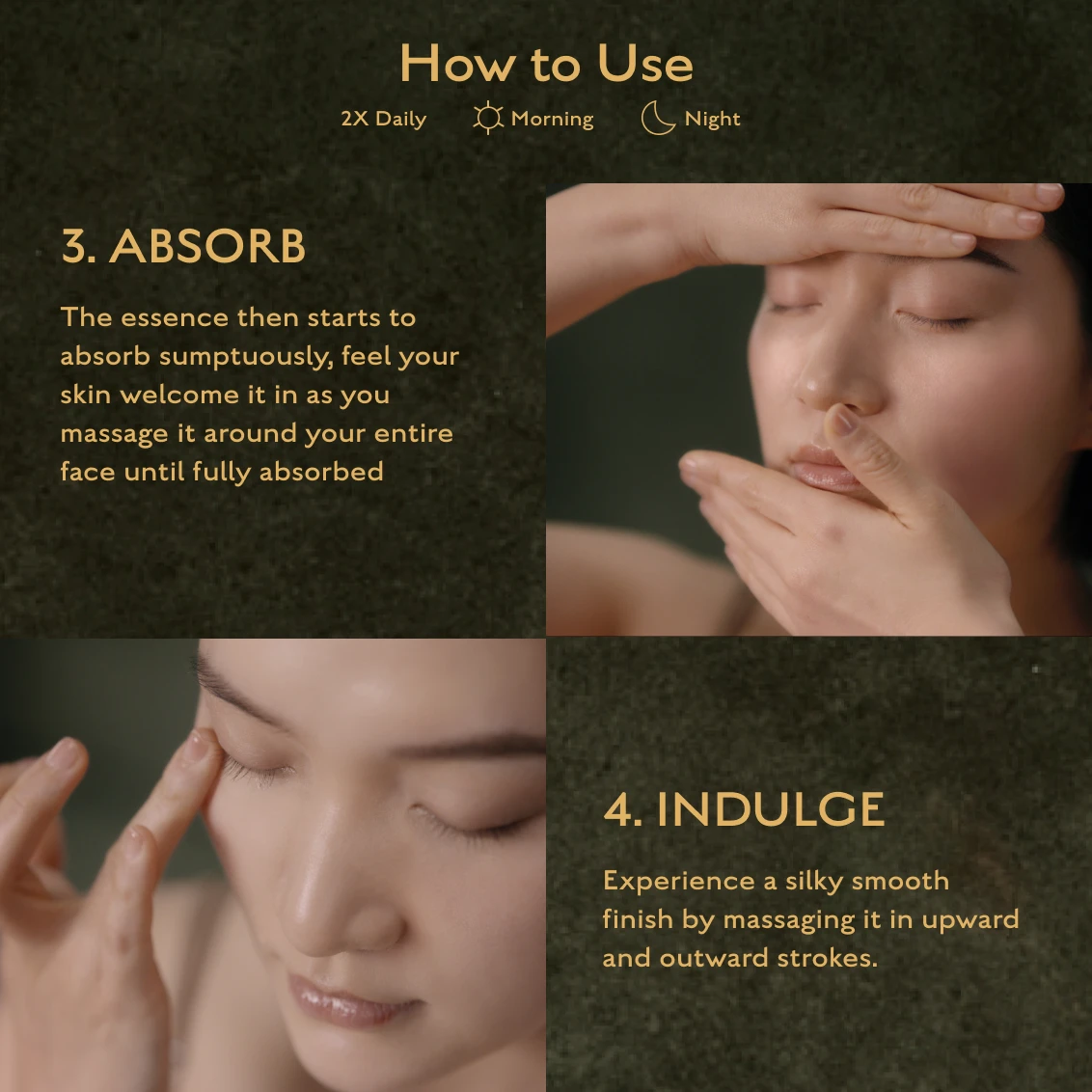 How to Use

2X Daily Morning Night

3. ABSORB

The essence then starts to absorb sumptuously, feel your skin welcome it in as you massage it around your entire face until fully absorbed

4. INDULGE

Experience a silky smooth finish by massaging it in upward and outward strokes.