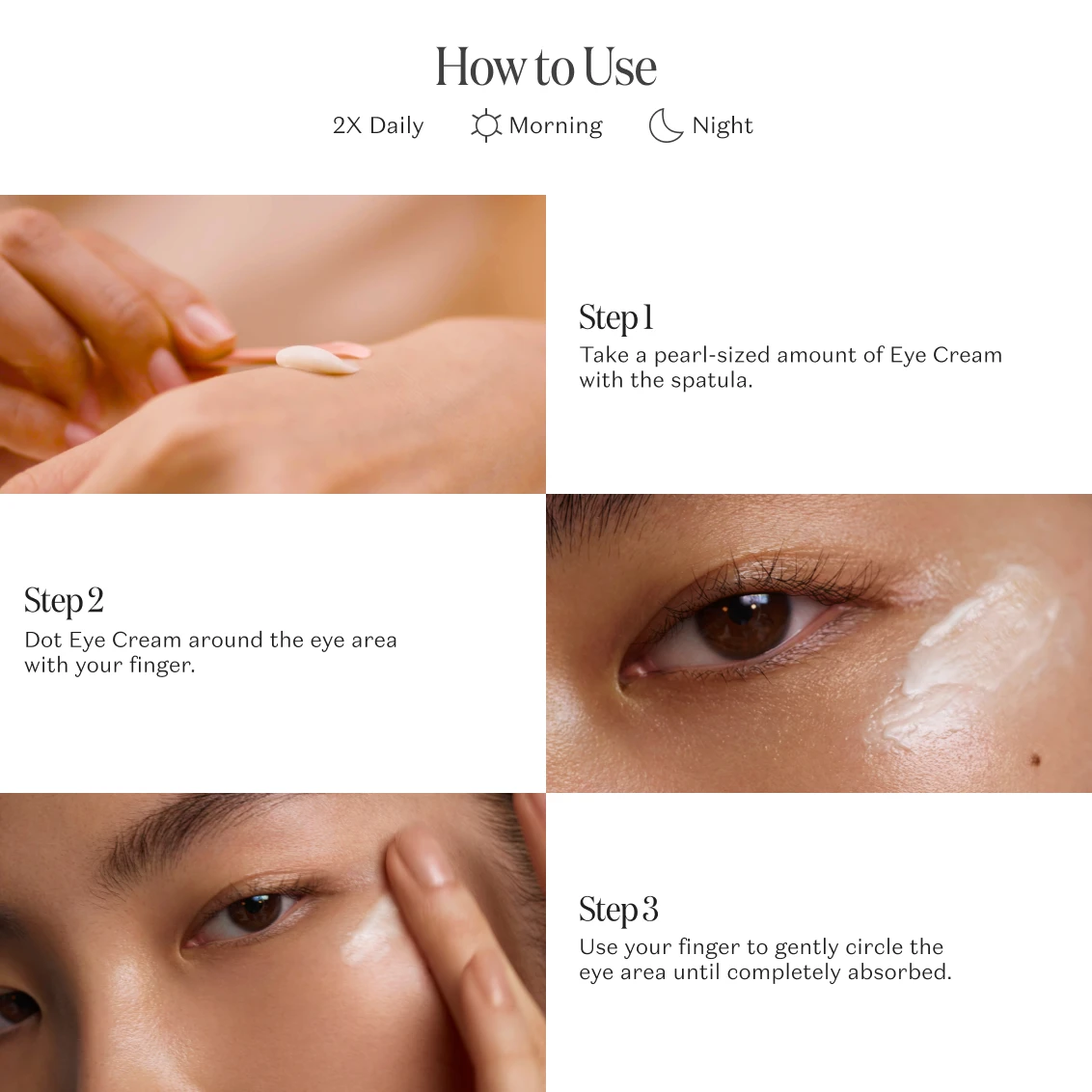 How to Use

2X Daily Morning Night

Step 1
Take a pearl-sized amount of Eye Cream with the spatula.

Step 2
Dot Eye Cream around the eye area with your finger.

Step 3
Use your finger to gently circle the eye area until completely absorbed.