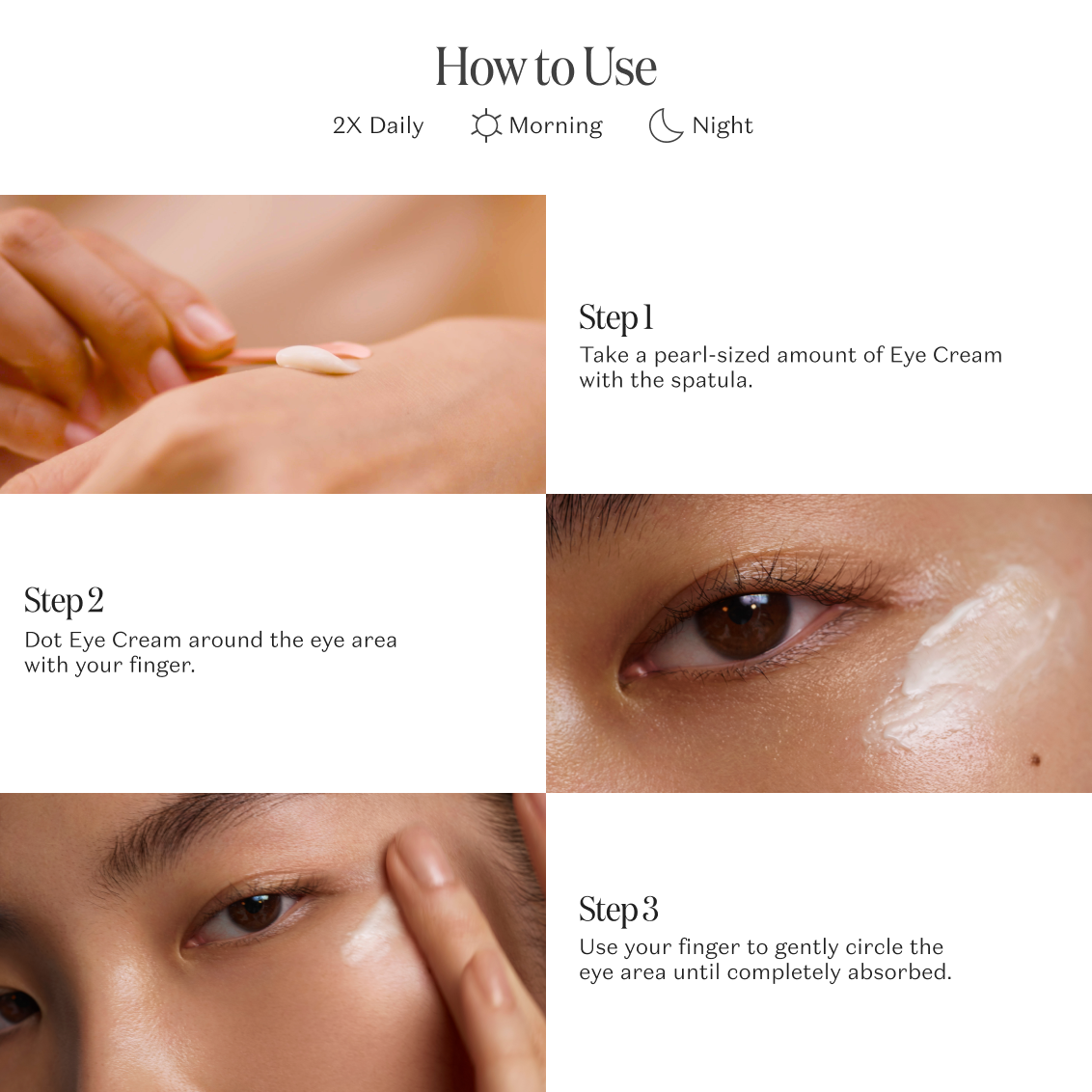 How to Use

2X Daily Morning Night

Step 1
Take a pearl-sized amount of Eye Cream with the spatula.

Step 2
Dot Eye Cream around the eye area with your finger.

Step 3
Use your finger to gently circle the eye area until completely absorbed.