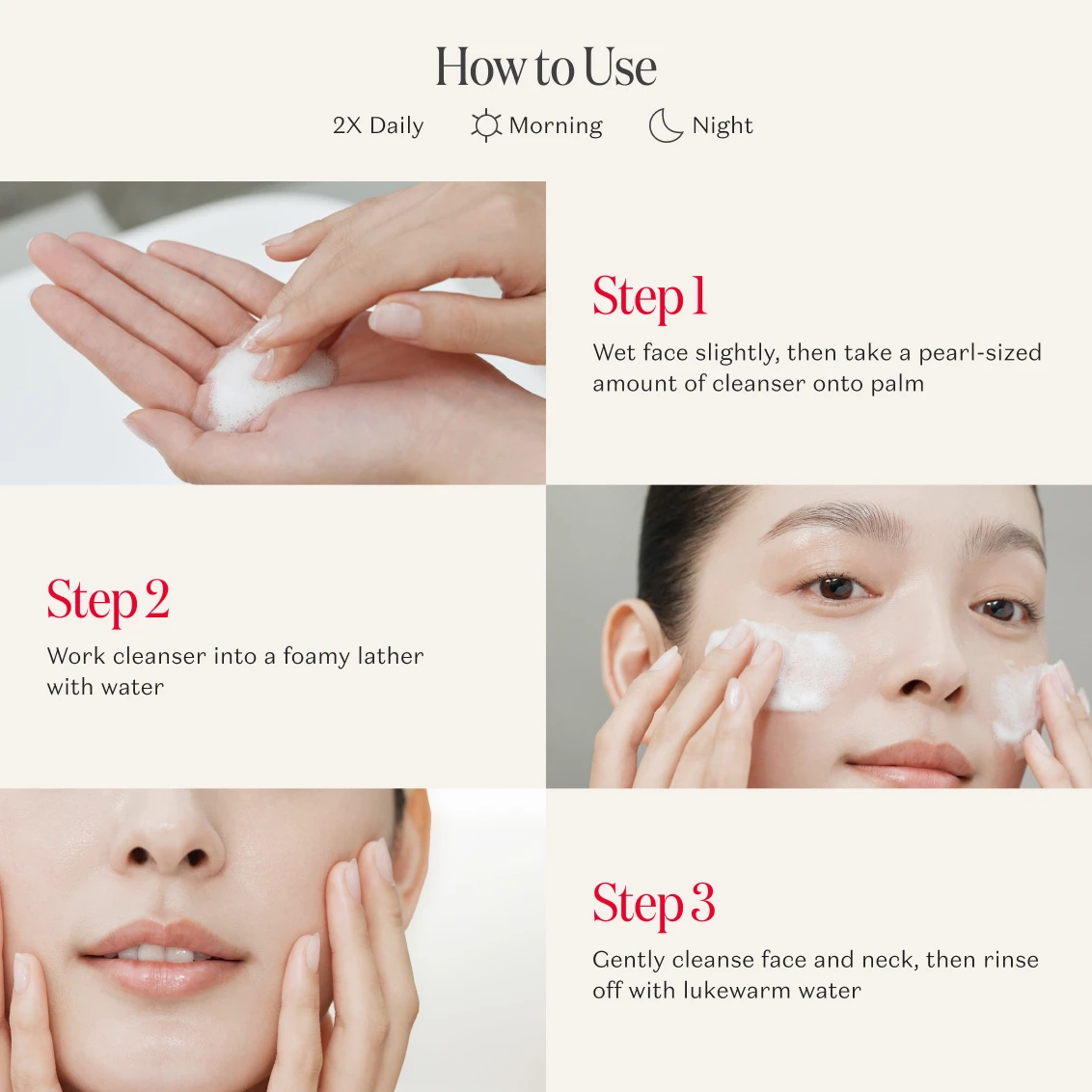 How to Use

2X Daily Morning Night

Step 1
Wet face slightly, then take a pearl-sized amount of cleanser onto palm

Step 2
Work cleanser into a foamy lather with water

Step 3
Gently cleanse face and neck, then rinse off with lukewarm water