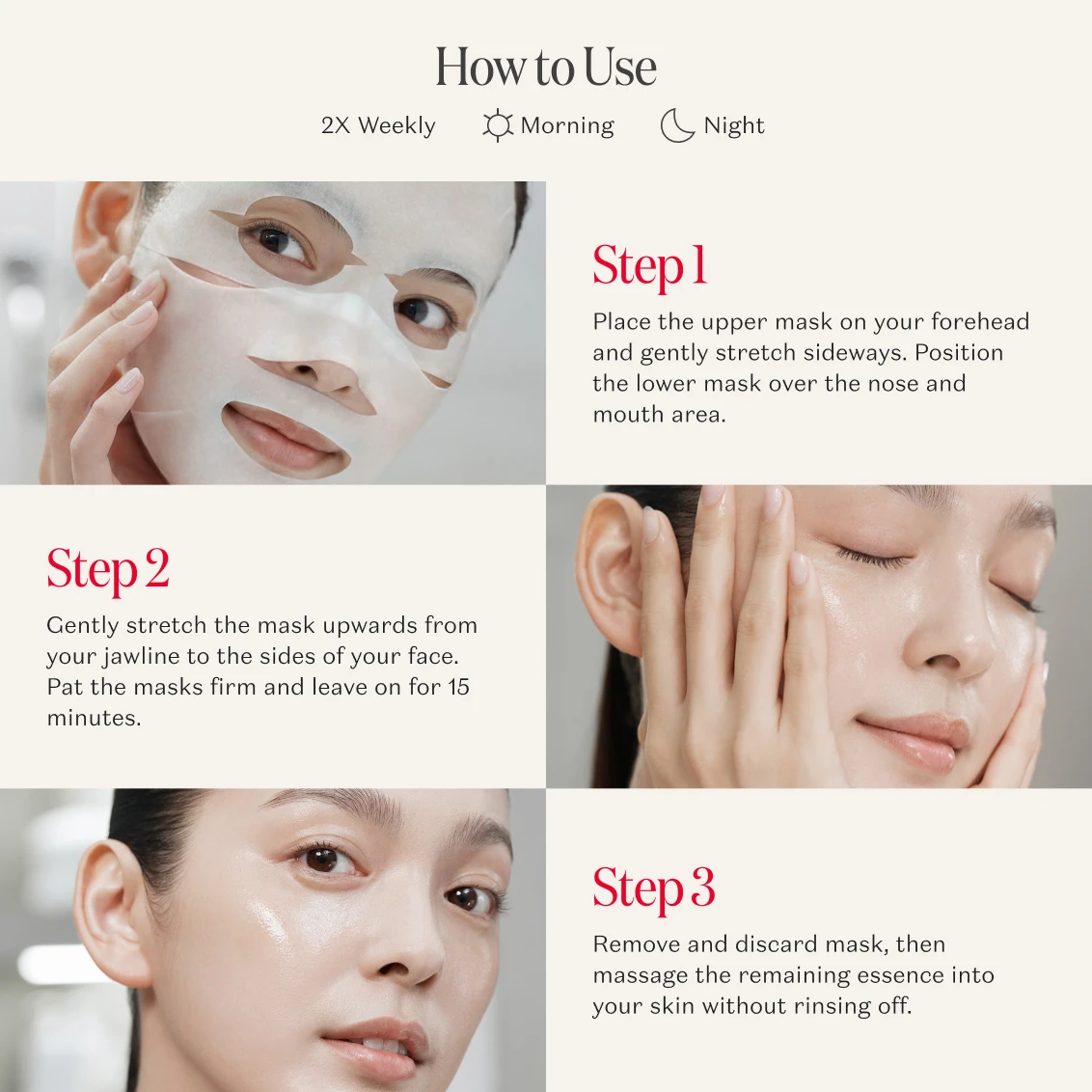 How to Use

2X Weekly Morning Night

Step 1

Place the upper mask on your forehead and gently stretch sideways. Position the lower mask over the nose and mouth area.

Step 2

Gently stretch the mask upwards from your jawline to the sides of your face. Pat the masks firm and leave on for 15 minutes.

Step 3

Remove and discard mask, then massage the remaining essence into your skin without rinsing off.