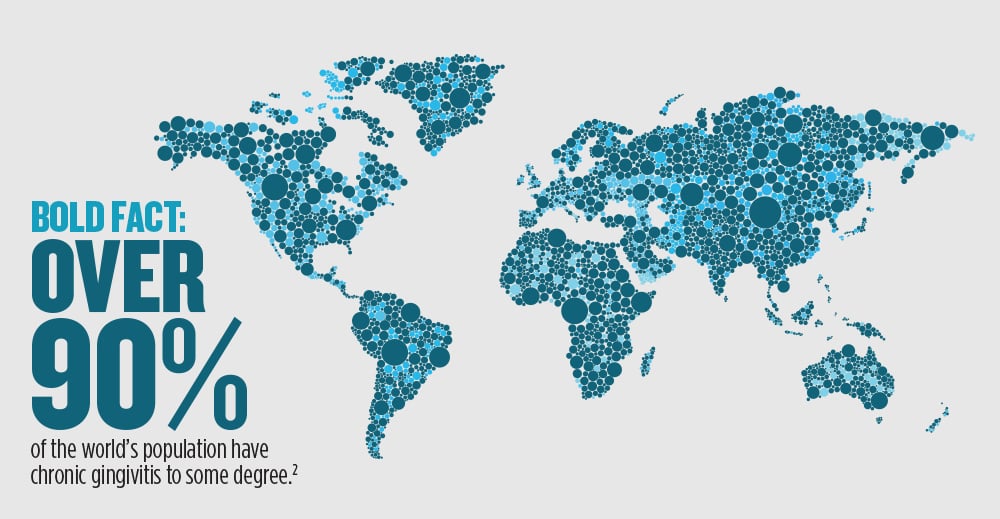 BOLD FACT:
OVER
90%
of the world's population have chronic gingivitis to some degree.$^2$