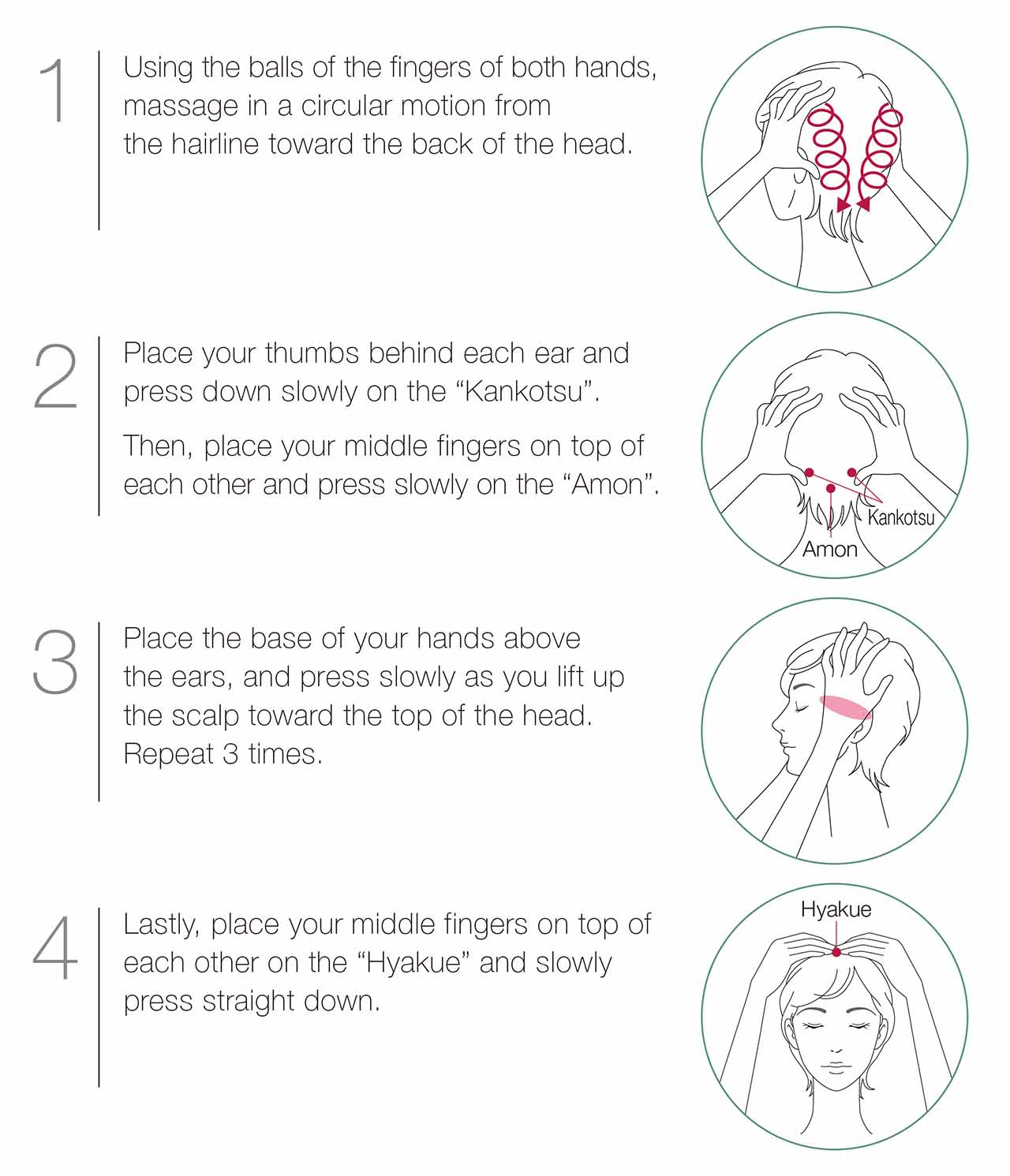 1

Using the balls of the fingers of both hands, massage in a circular motion from the hairline toward the back of the head.

2

Place your thumbs behind each ear and press down slowly on the “Kankotsu”.

Then, place your middle fingers on top of each other and press slowly on the “Amon”.

Kankotsu

Amon

3

Place the base of your hands above the ears, and press slowly as you lift up the scalp toward the top of the head. Repeat 3 times.

4

Lastly, place your middle fingers on top of each other on the “Hyakue” and slowly press straight down.

Hyakue