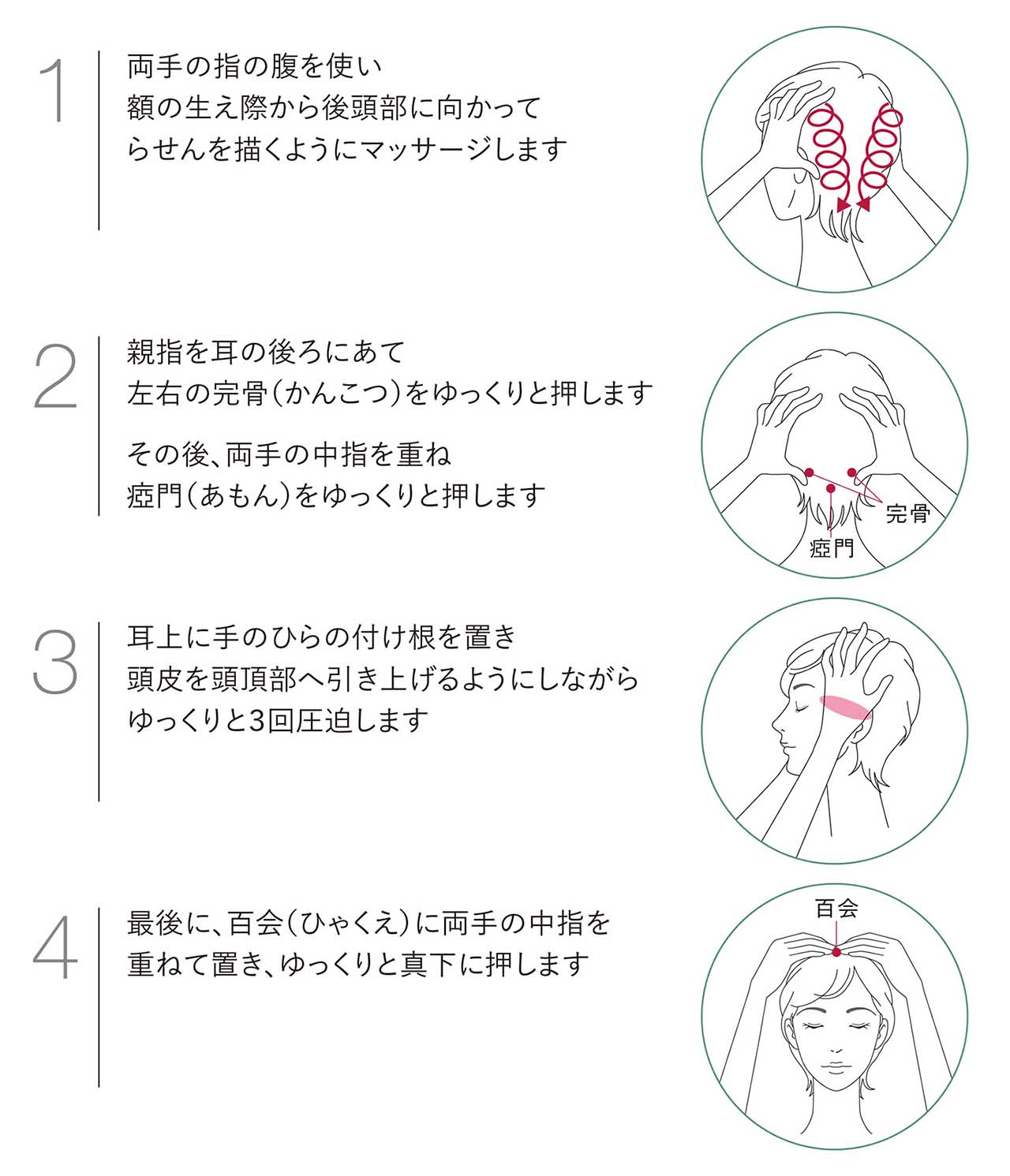 1

両手の指の腹を使い
額の生え際から後頭部に向かって
らせんを描くようにマッサージします

2

親指を耳の後ろにあて
左右の完骨（かんこつ）をゆっくりと押します

その後、両手の中指を重ね
瘂門（あもん）をゆっくりと押します

完骨
瘂門

3

耳上に手のひらの付け根を置き
頭皮を頭頂部へ引き上げるようにしながら
ゆっくりと3回圧迫します

4

最後に、百会（ひゃくえ）に両手の中指を
重ねて置き、ゆっくりと真下に押します

百会