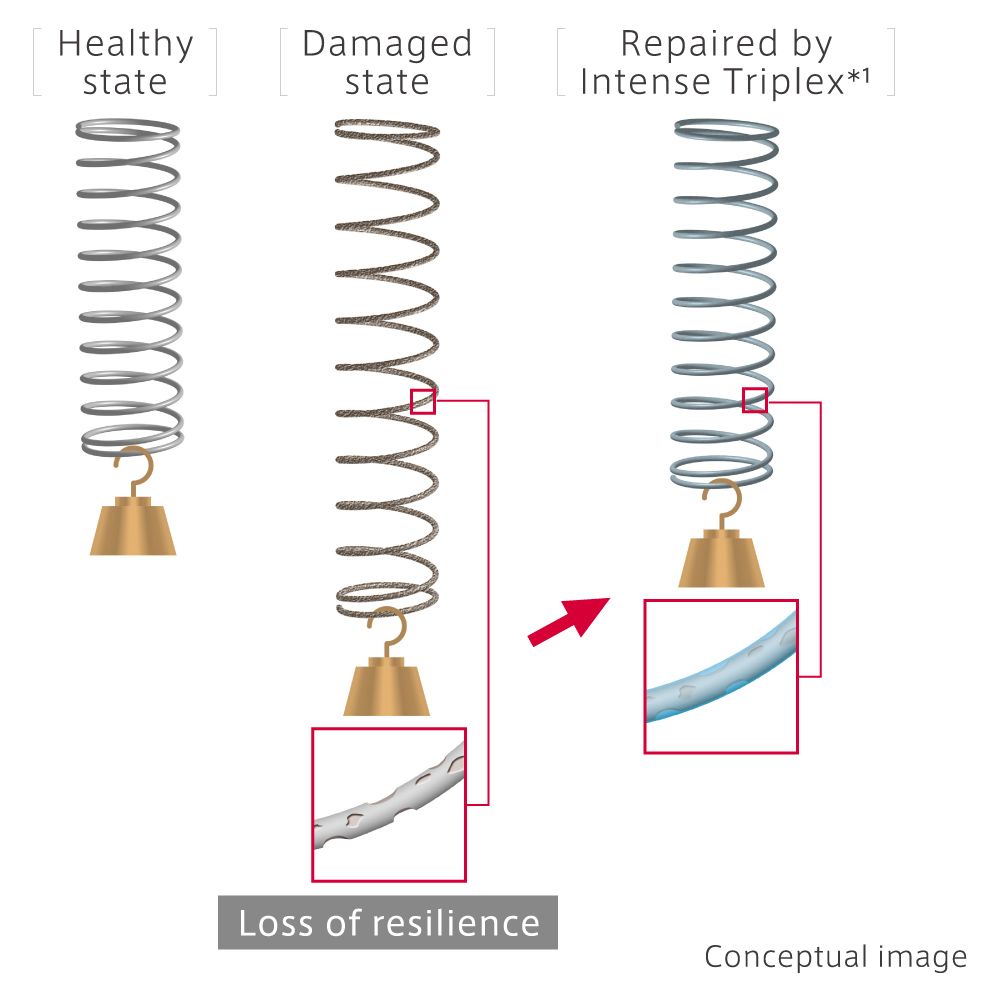 Healthy state

Damaged state

Repaired by Intense Triplex*¹

Loss of resilience

Conceptual image