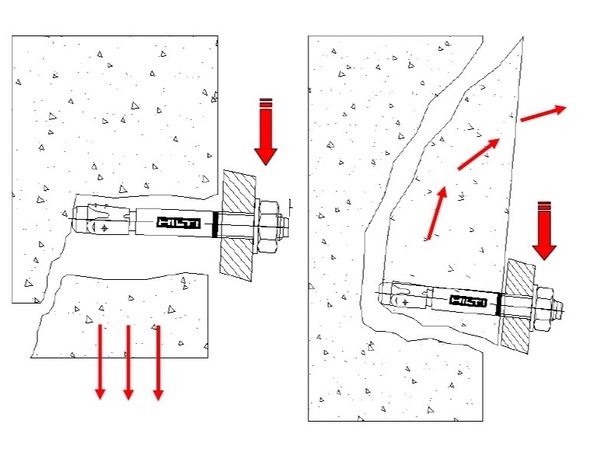 HILTI

HILTI