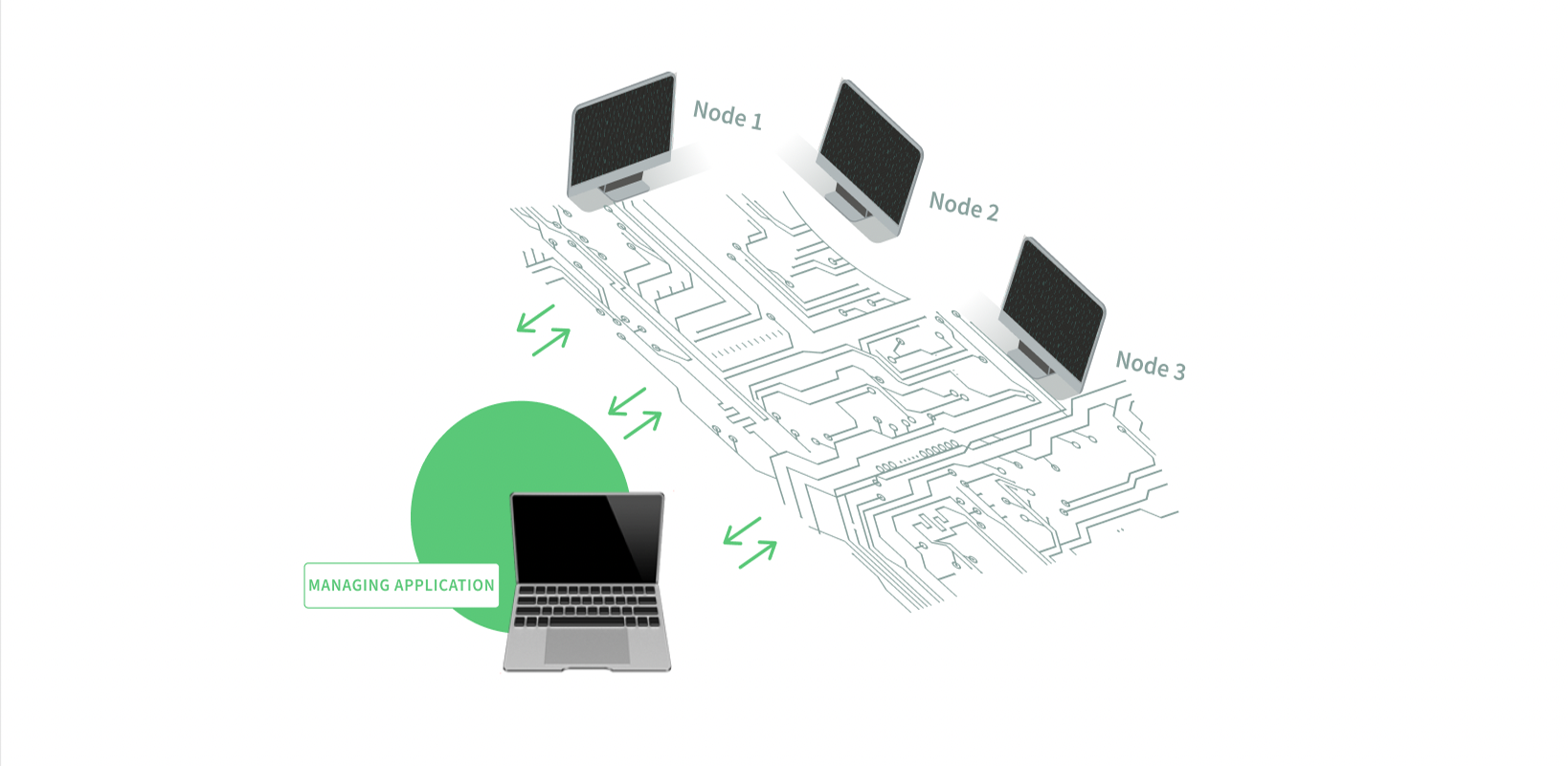 Node 1

Node 2

Node 3

MANAGING APPLICATION