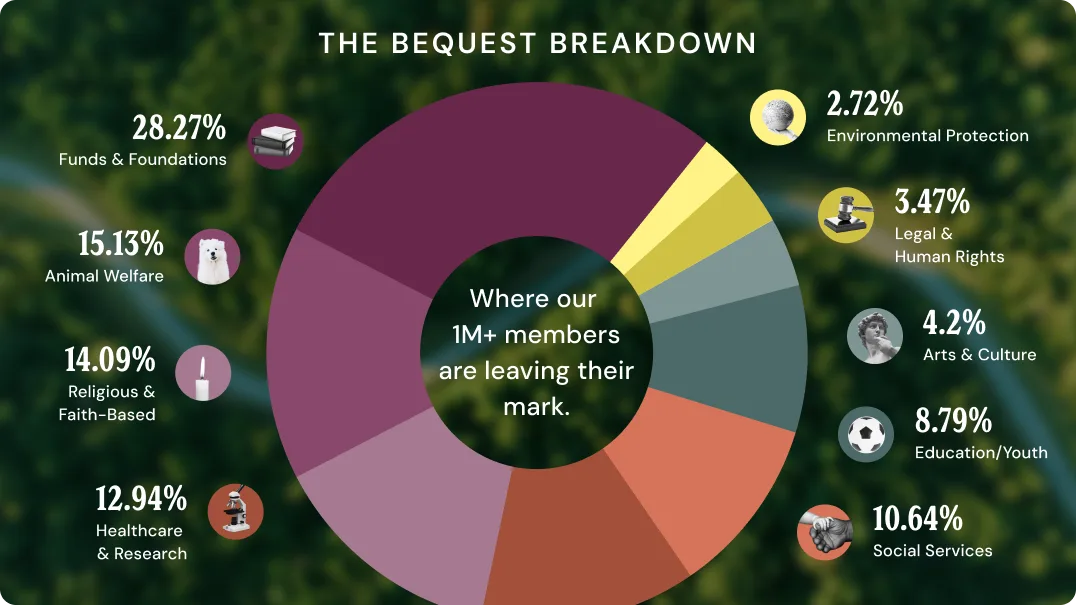 THE BEQUEST BREAKDOWN

28.27%
Funds & Foundations

15.13%
Animal Welfare

14.09%
Religious & Faith-Based

12.94%
Healthcare & Research

Where our 1M+ members are leaving their mark.

2.72%
Environmental Protection

3.47%
Legal & Human Rights

4.2%
Arts & Culture

8.79%
Education/Youth

10.64%
Social Services