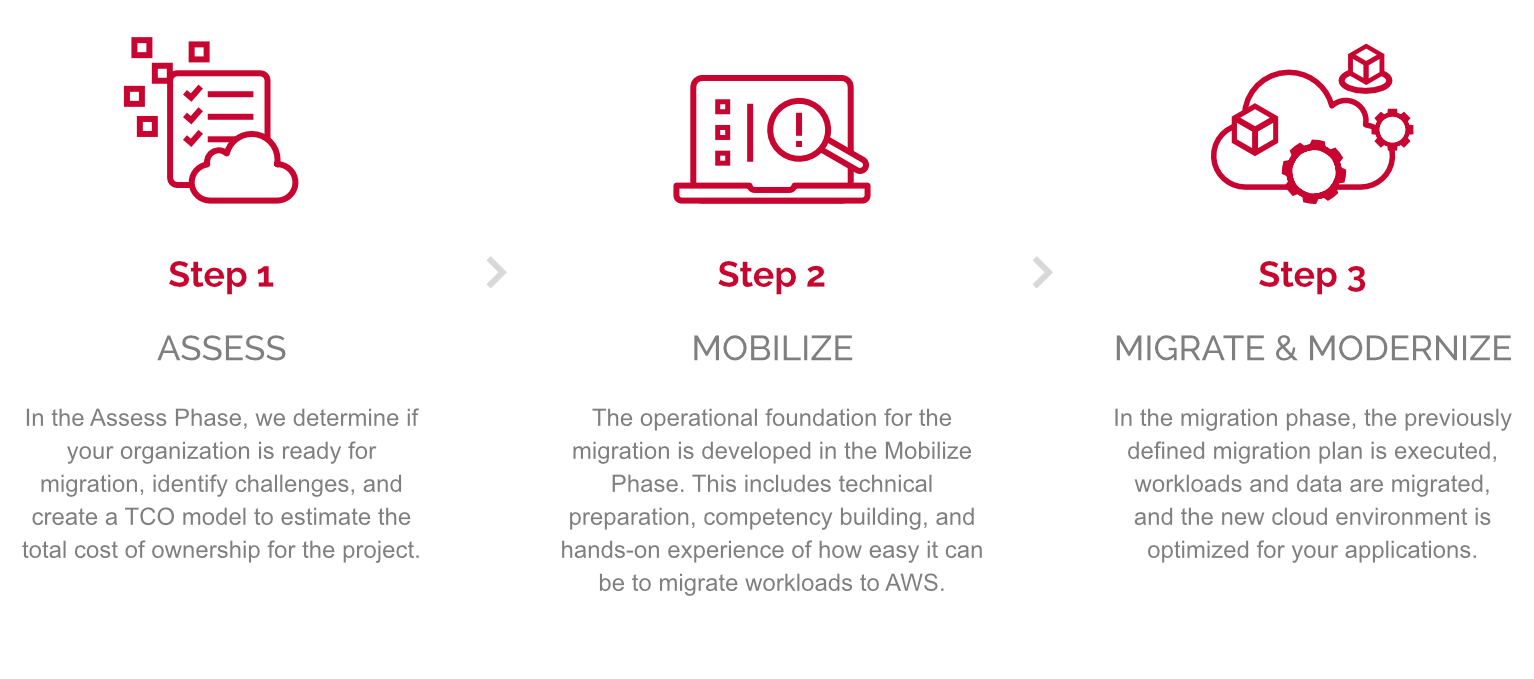 Step 1

ASSESS

In the Assess Phase, we determine if your organization is ready for migration, identify challenges, and create a TCO model to estimate the total cost of ownership for the project.

Step 2

MOBILIZE

The operational foundation for the migration is developed in the Mobilize Phase. This includes technical preparation, competency building, and hands-on experience of how easy it can be to migrate workloads to AWS.

Step 3

MIGRATE & MODERNIZE

In the migration phase, the previously defined migration plan is executed, workloads and data are migrated, and the new cloud environment is optimized for your applications.