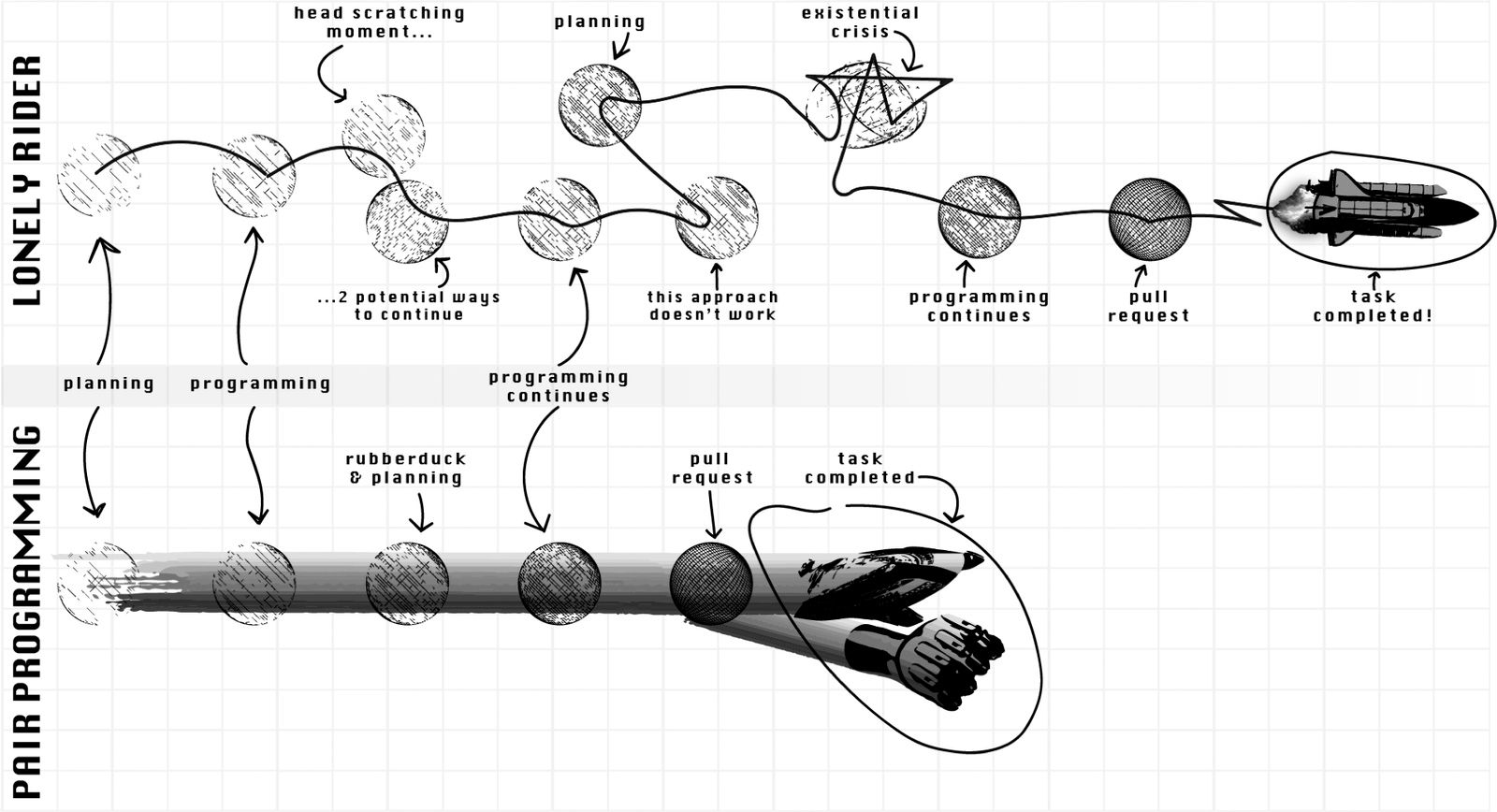 LONELY RIDER

head scratching moment...

planning

existential crisis

...2 potential ways to continue

this approach doesn't work

programming continues

pull request

task completed!

planning

programming

programming continues

PAIR PROGRAMMING

rubberduck & planning

pull request

task completed