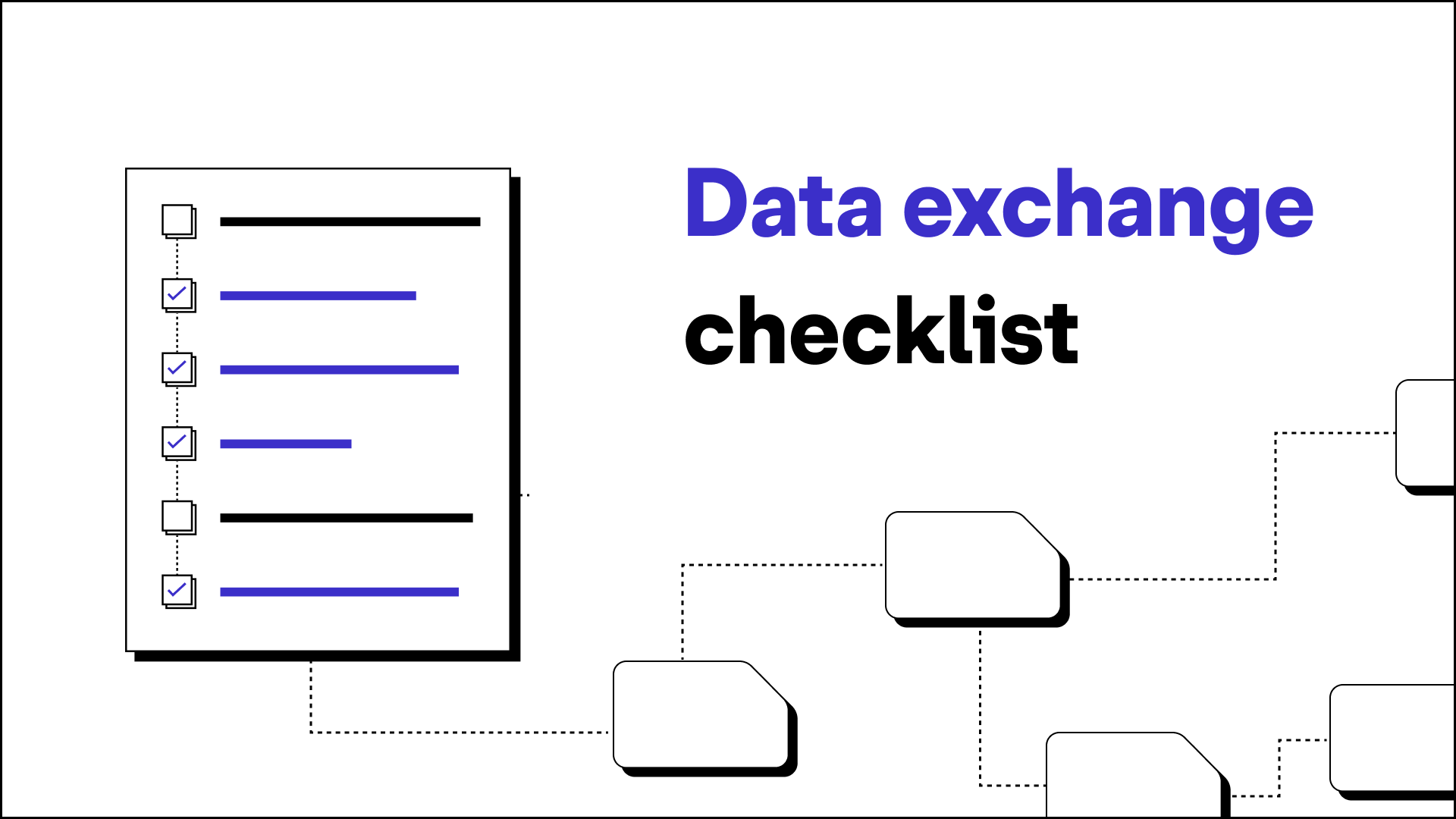 Data exchange
checklist