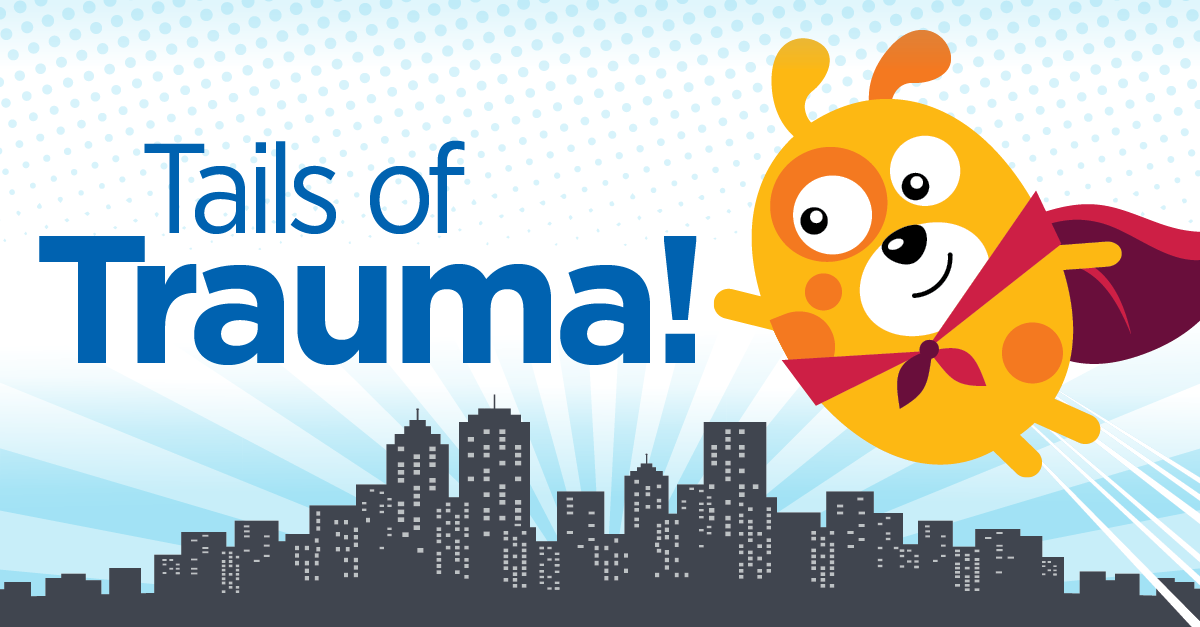 Tails of
Trauma!