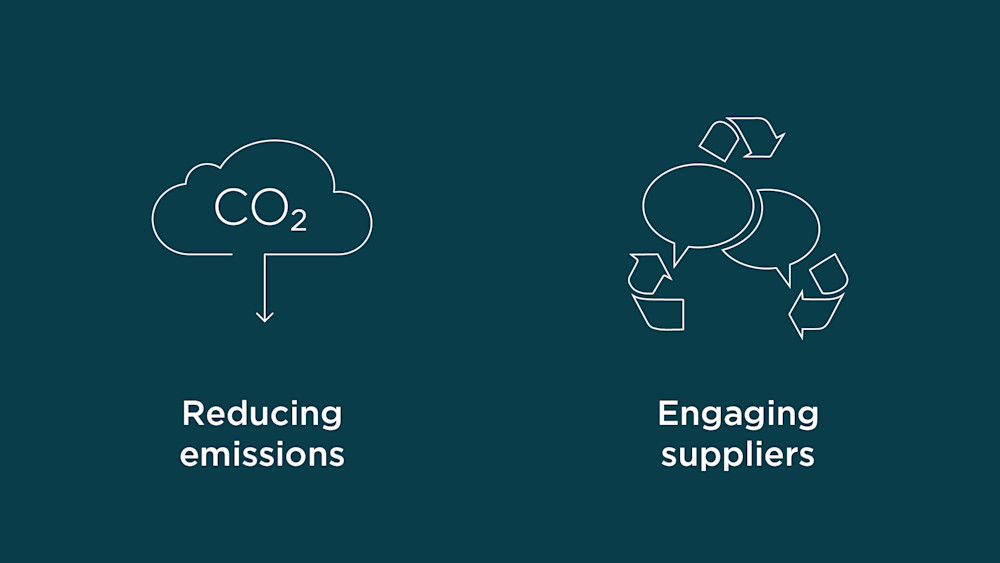 $CO_2$

Reducing emissions

Engaging suppliers