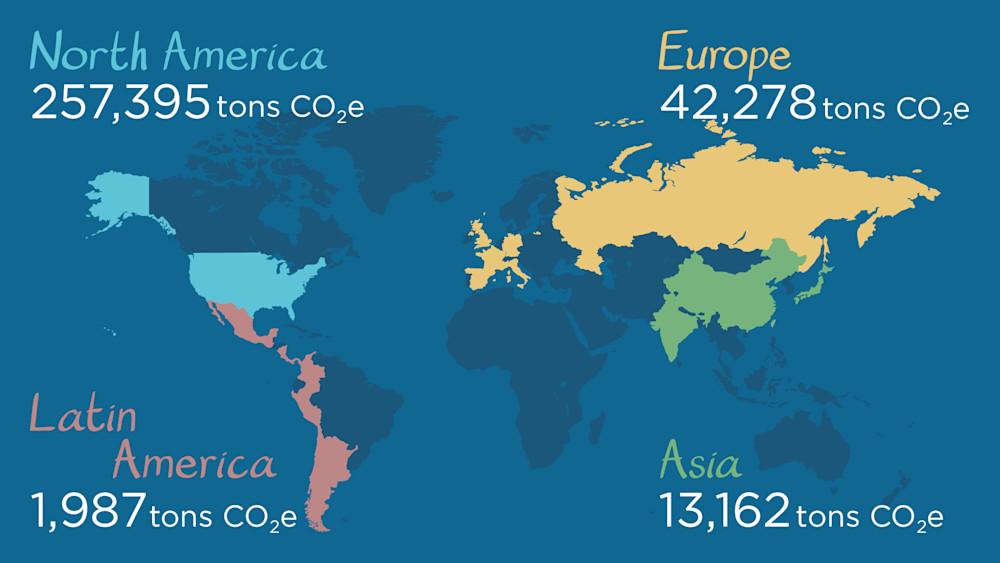 North America
257,395 tons $CO_2e$

Europe
42,278 tons $CO_2e$

Latin America
1,987 tons $CO_2e$

Asia
13,162 tons $CO_2e$