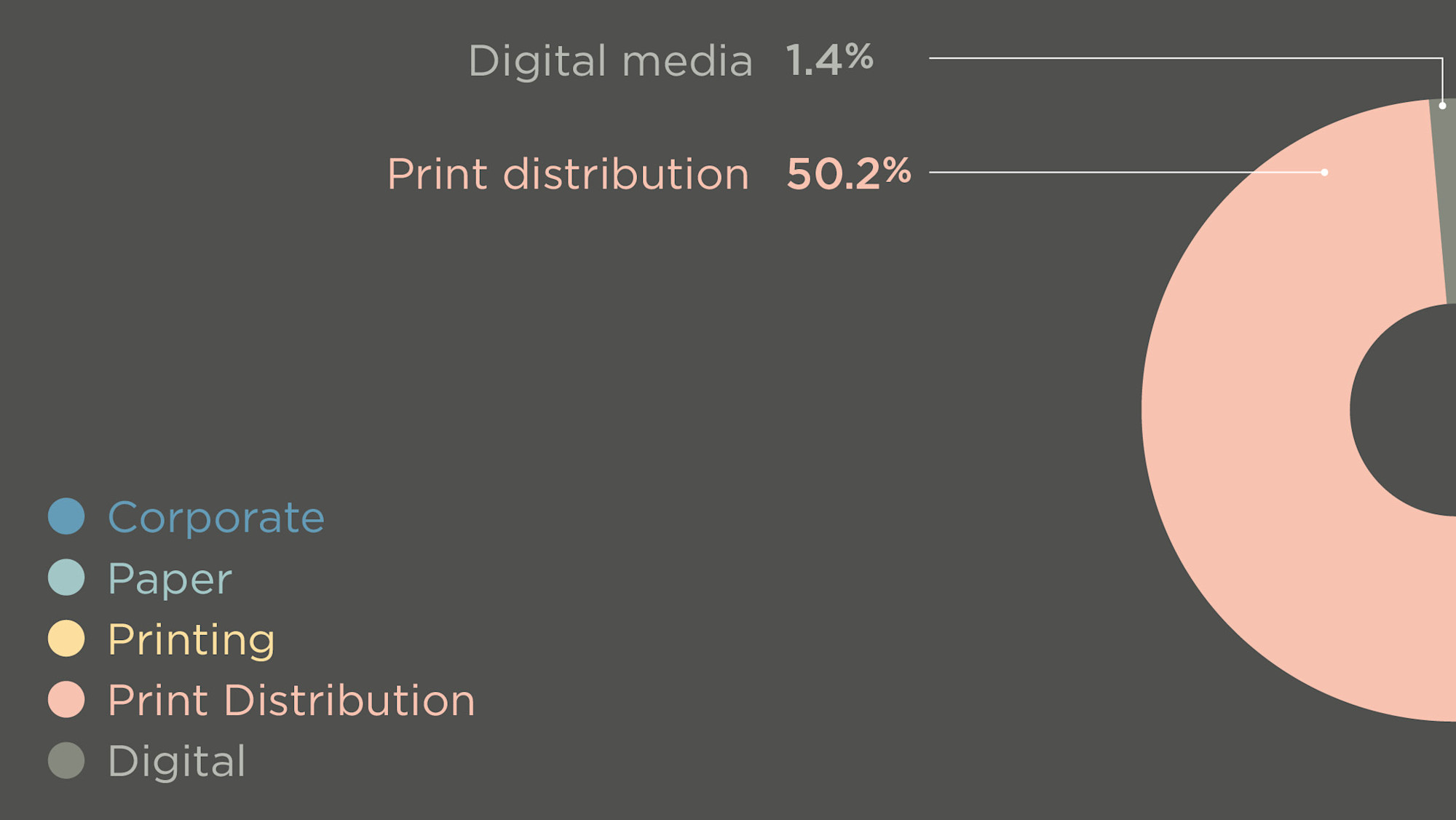 Digital media 1.4%

Print distribution 50.2%

Corporate
Paper
Printing
Print Distribution
Digital