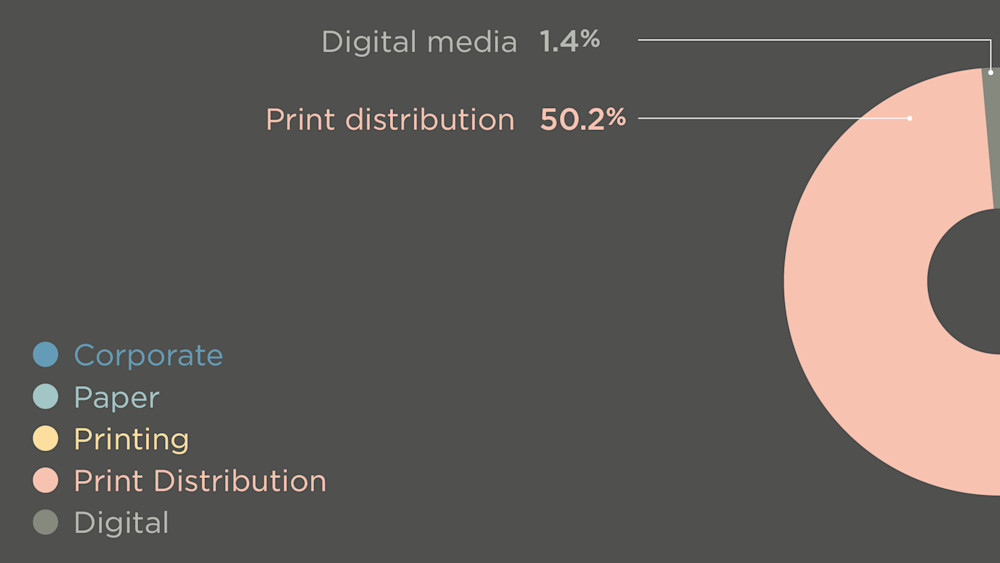 Digital media 1.4%

Print distribution 50.2%

Corporate
Paper
Printing
Print Distribution
Digital