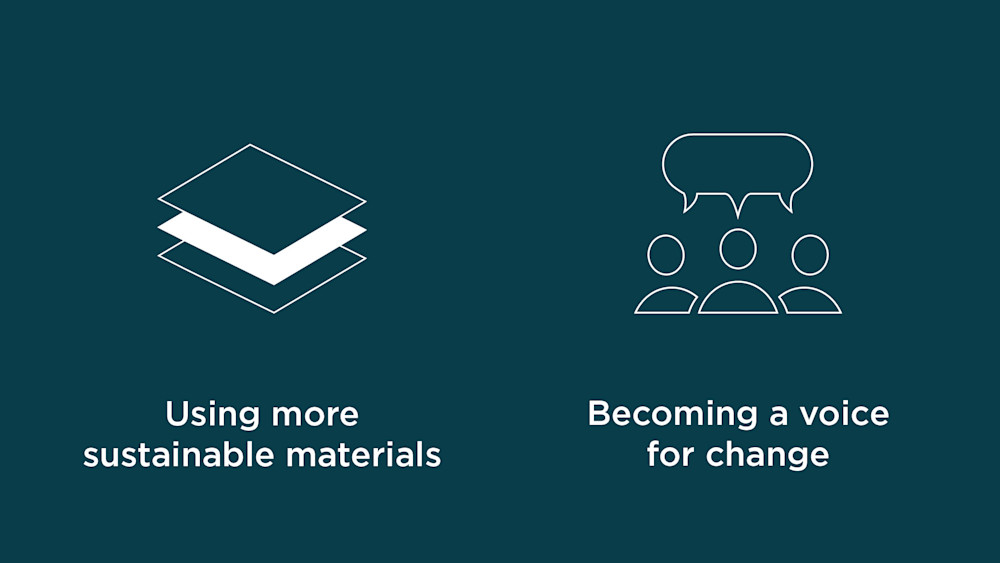 Using more sustainable materials

Becoming a voice for change