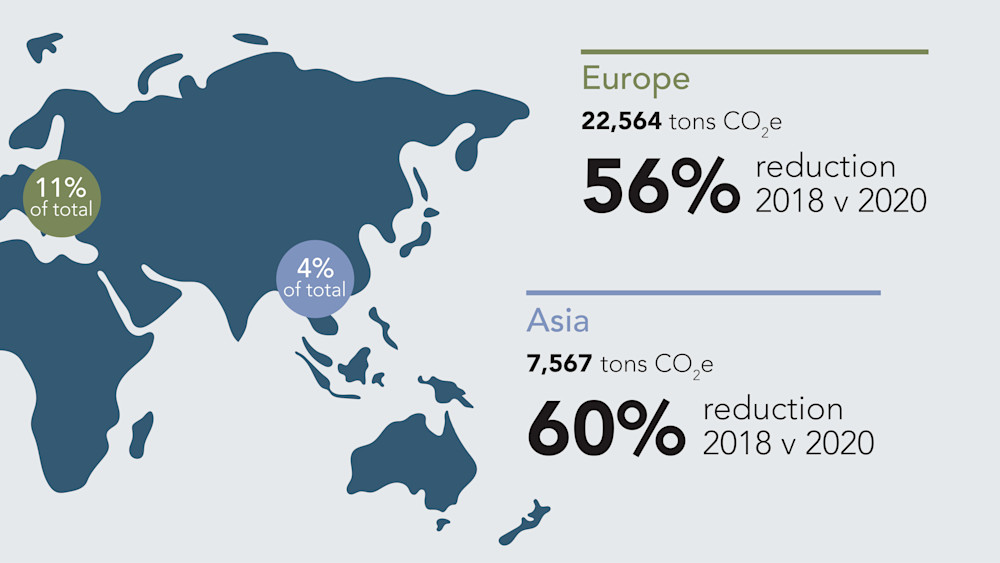 11%
of total

4%
of total

Europe

22,564 tons $CO_2e$

56% reduction 2018 v 2020

Asia

7,567 tons $CO_2e$

60% reduction 2018 v 2020