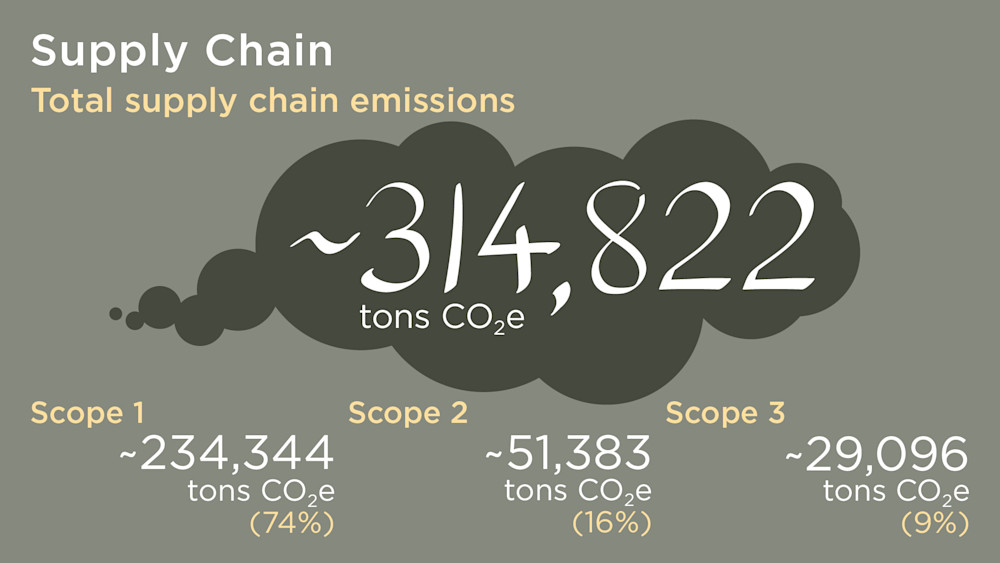 Supply Chain
Total supply chain emissions

~314,822
tons $CO_2e$

Scope 1
~234,344
tons $CO_2e$
(74%)

Scope 2
~51,383
tons $CO_2e$
(16%)

Scope 3
~29,096
tons $CO_2e$
(9%)