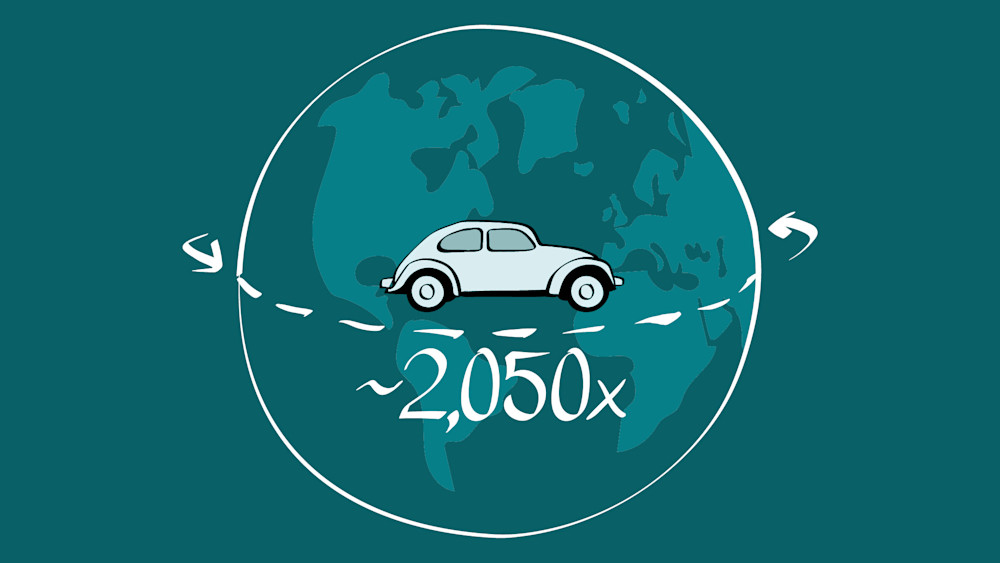 ~2,050x