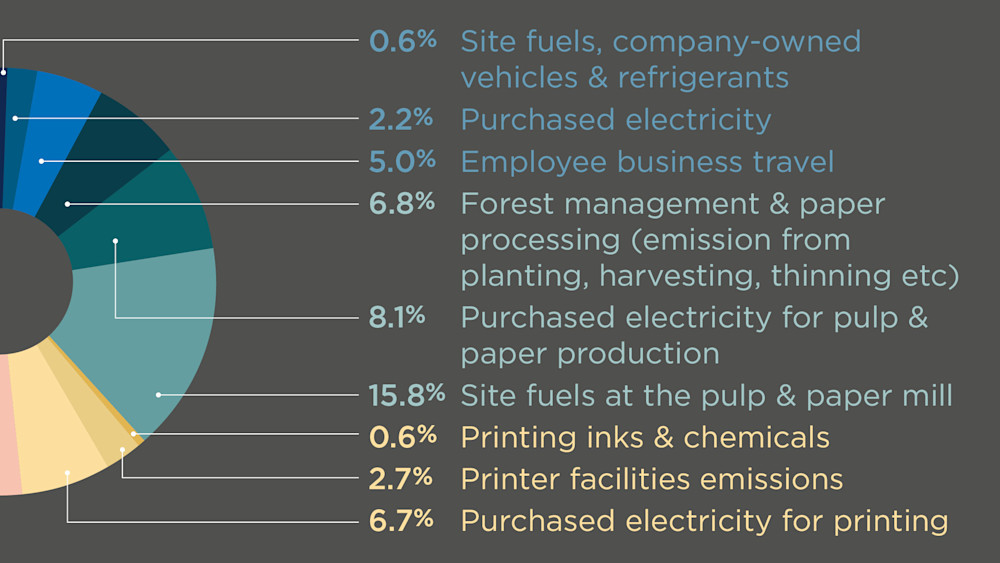 0.6% Site fuels, company-owned vehicles & refrigerants
2.2% Purchased electricity
5.0% Employee business travel
6.8% Forest management & paper processing (emission from planting, harvesting, thinning etc)
8.1% Purchased electricity for pulp & paper production
15.8% Site fuels at the pulp & paper mill
0.6% Printing inks & chemicals
2.7% Printer facilities emissions
6.7% Purchased electricity for printing