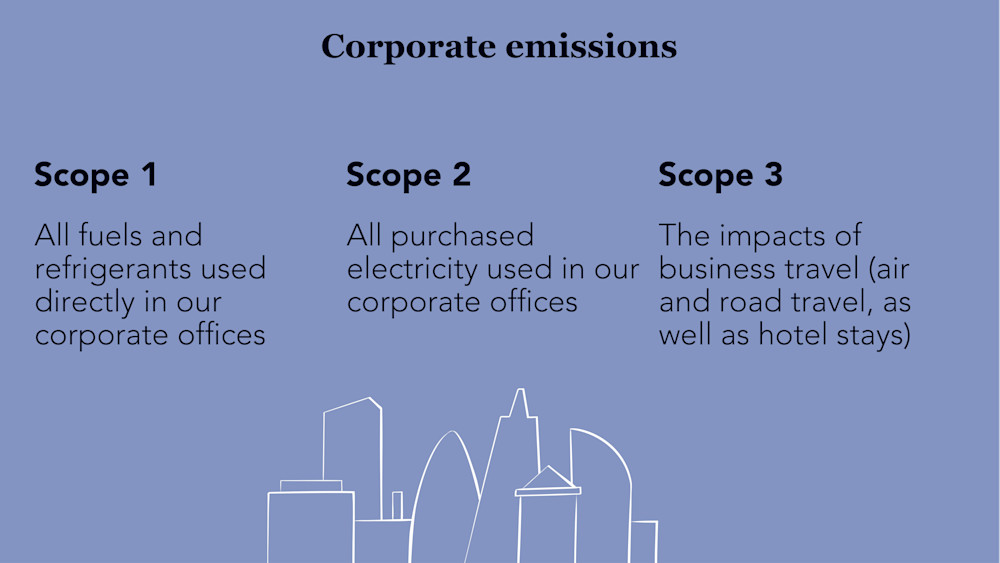 Corporate emissions

Scope 1

All fuels and refrigerants used directly in our corporate offices

Scope 2

All purchased electricity used in our corporate offices

Scope 3

The impacts of business travel (air and road travel, as well as hotel stays)