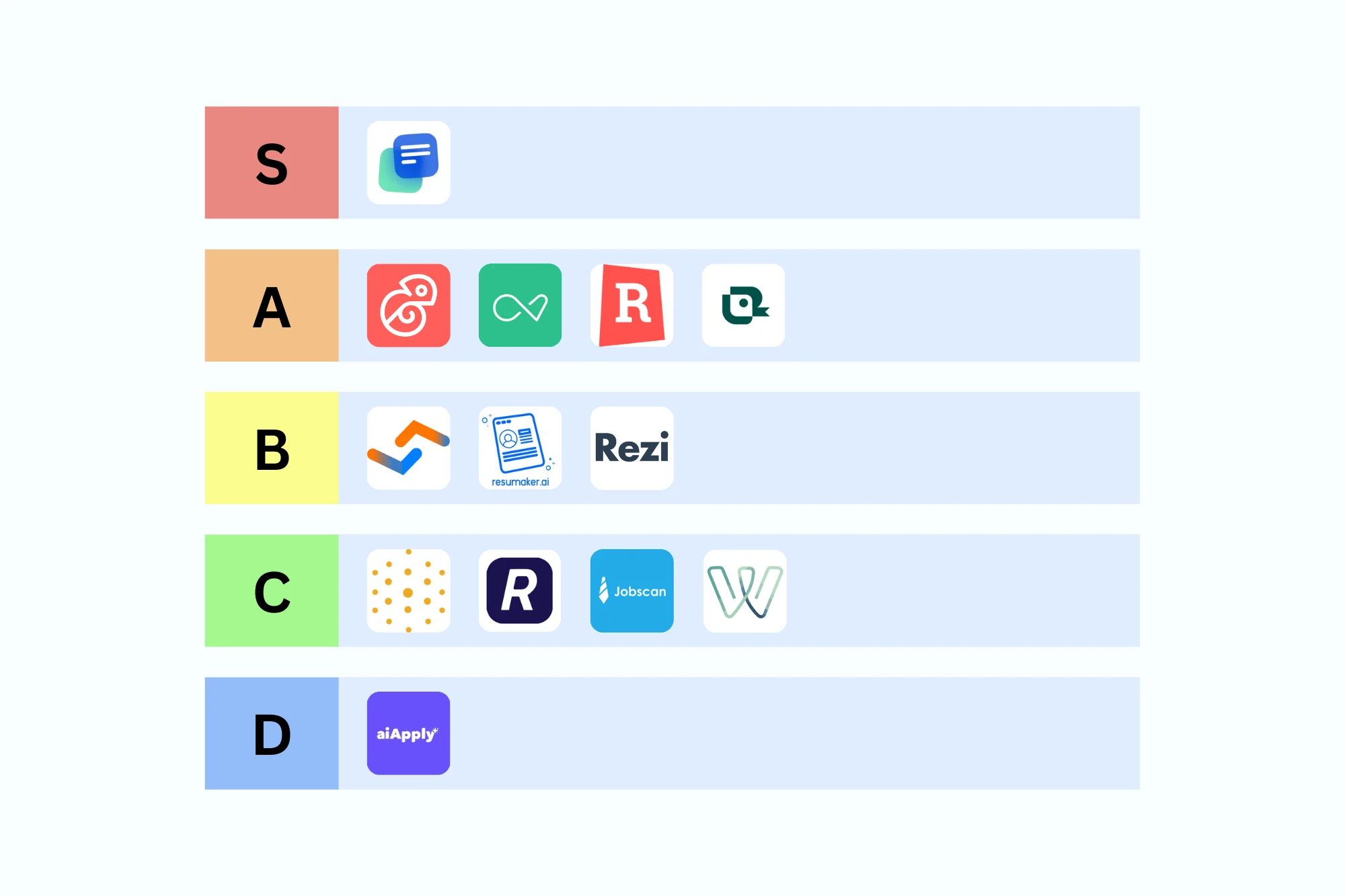 S

A

R

B

resumaker.ai

Rezi

C

R

Jobscan

D

aiApply