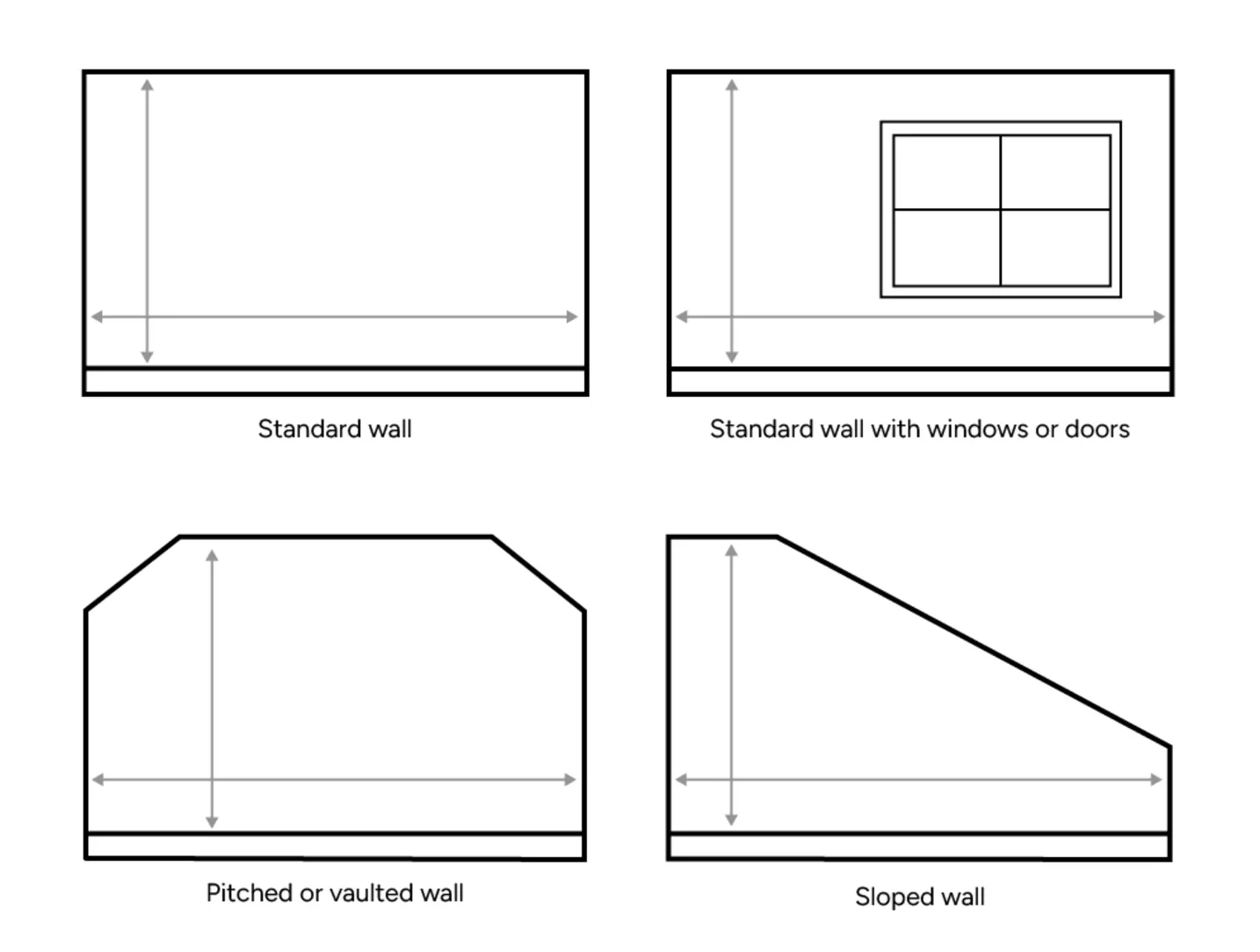 Standard wall

Standard wall with windows or doors

Pitched or vaulted wall

Sloped wall