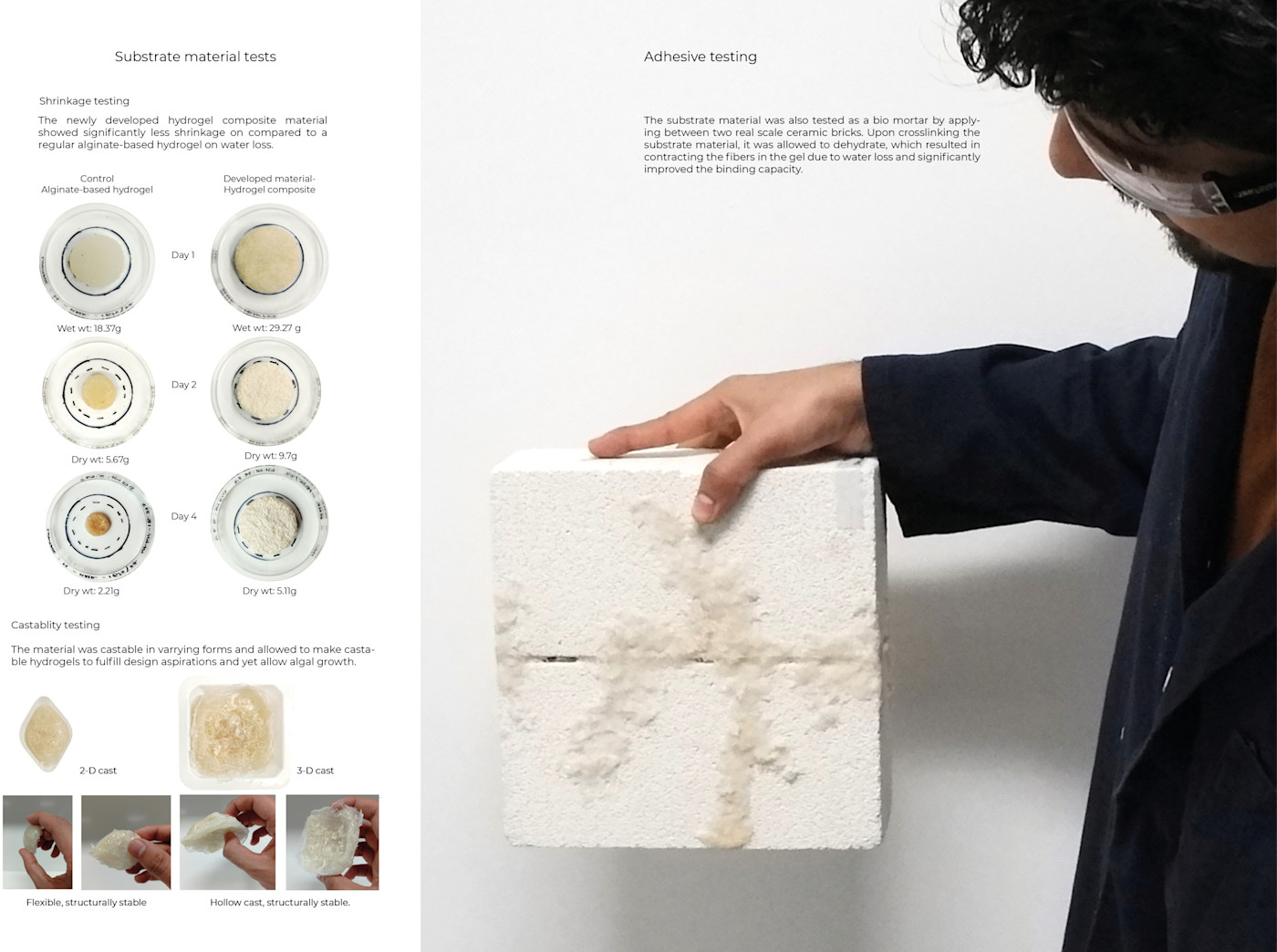 Substrate material tests

Shrinkage testing

The newly developed hydrogel composite material showed significantly less shrinkage on compared to a regular alginate-based hydrogel on water loss.

Control
Alginate-based hydrogel

Developed material-
Hydrogel composite

Day 1

Wet wt: 18.37g

Wet wt: 29.27 g

Day 2

Dry wt: 5.67g

Dry wt: 9.7g

Day 4

Dry wt: 2.21g

Dry wt: 5.11g

Castablity testing

The material was castable in varrying forms and allowed to make castable hydrogels to fulfill design aspirations and yet allow algal growth.

2-D cast

3-D cast

Flexible, structurally stable

Hollow cast, structurally stable.

Adhesive testing

The substrate material was also tested as a bio mortar by applying between two real scale ceramic bricks. Upon crosslinking the substrate material, it was allowed to dehydrate, which resulted in contracting the fibers in the gel due to water loss and significantly improved the binding capacity.