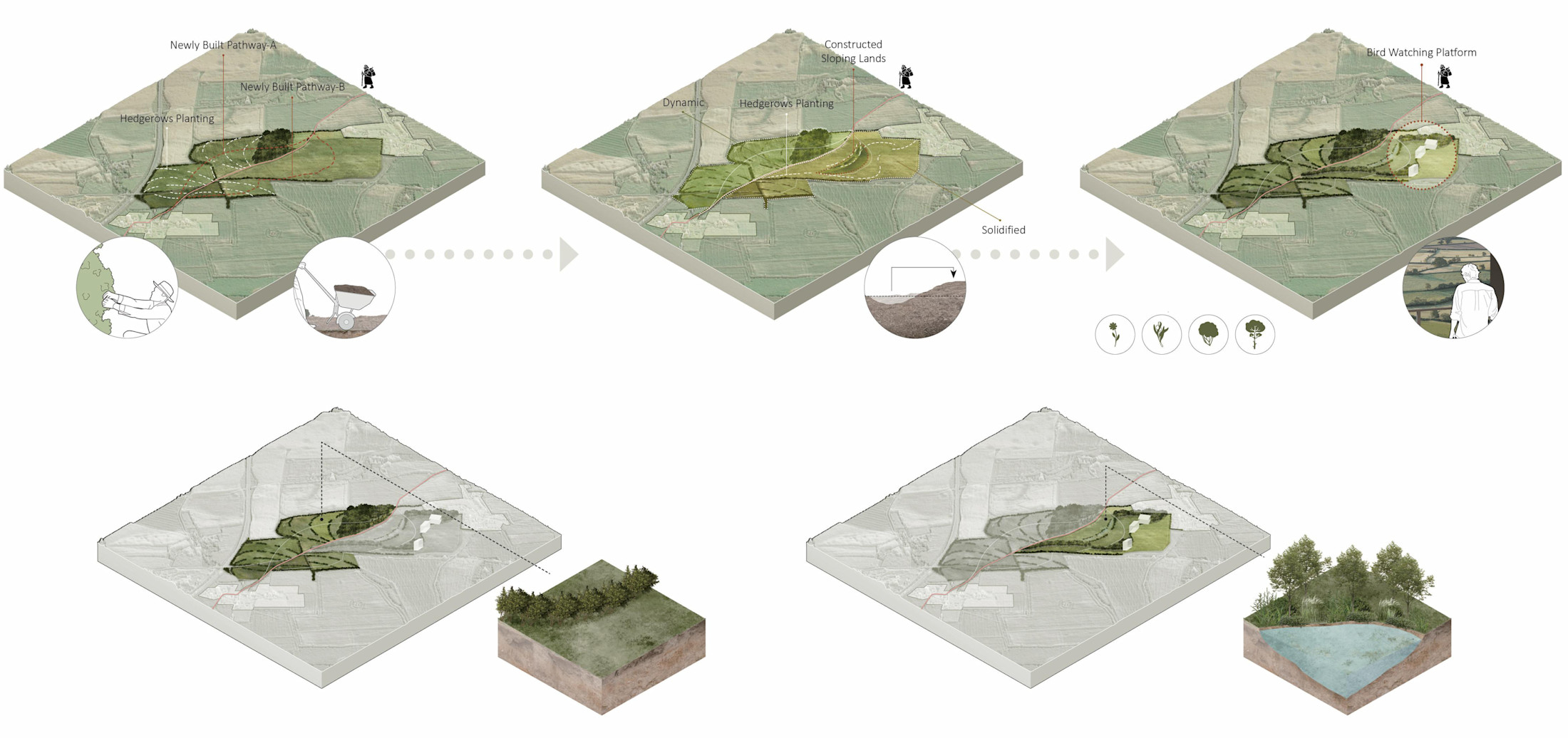 Newly Built Pathway-A
Newly Built Pathway-B
Hedgerows Planting

Constructed Sloping Lands
Dynamic
Hedgerows Planting
Solidified

Bird Watching Platform