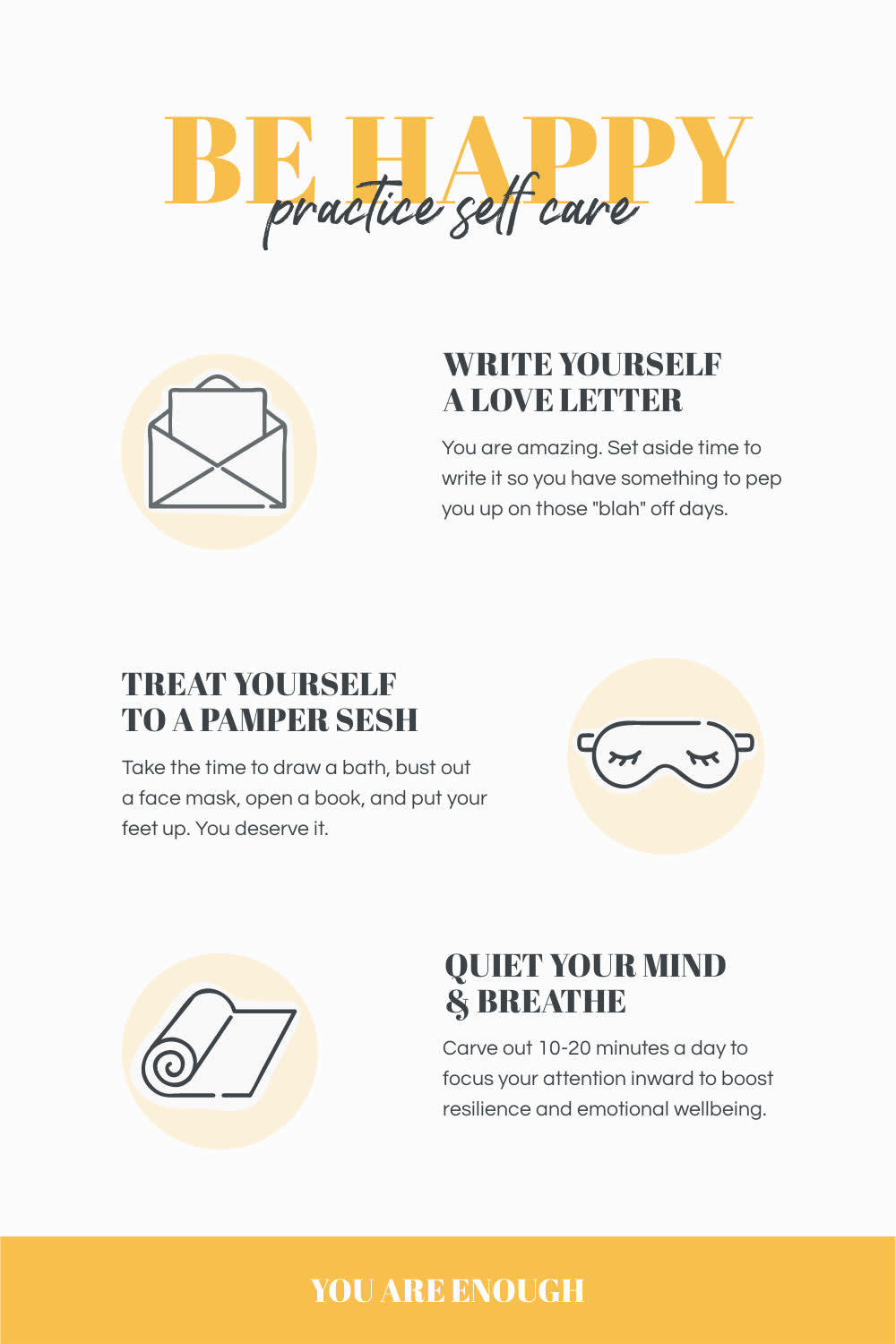 BE HAPPY
practice self care

WRITE YOURSELF A LOVE LETTER

You are amazing. Set aside time to write it so you have something to pep you up on those "blah" off days.

TREAT YOURSELF TO A PAMPER SESH

Take the time to draw a bath, bust out a face mask, open a book, and put your feet up. You deserve it.

QUIET YOUR MIND & BREATHE

Carve out 10-20 minutes a day to focus your attention inward to boost resilience and emotional wellbeing.

YOU ARE ENOUGH