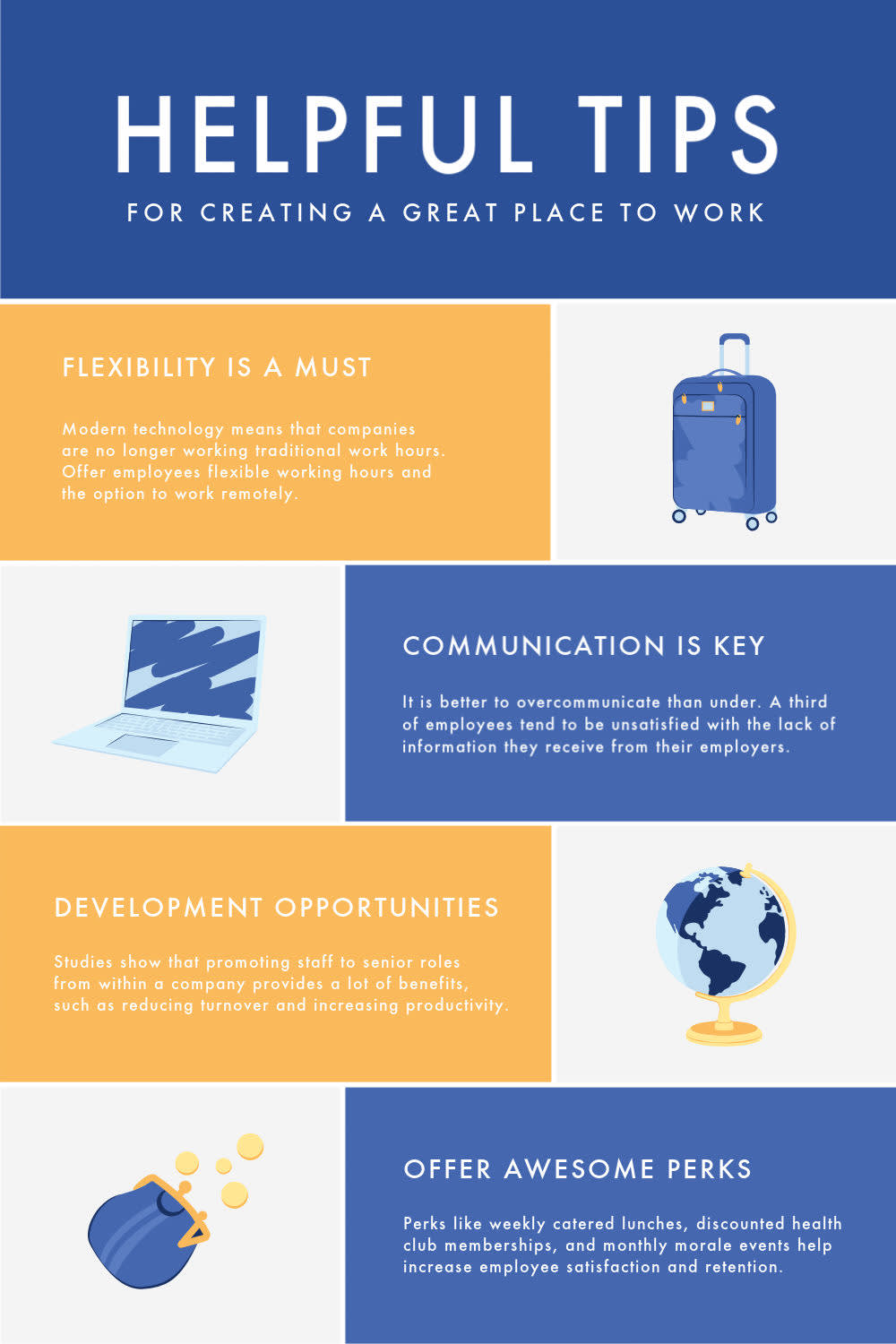 HELPFUL TIPS

FOR CREATING A GREAT PLACE TO WORK

FLEXIBILITY IS A MUST

Modern technology means that companies are no longer working traditional work hours. Offer employees flexible working hours and the option to work remotely.

COMMUNICATION IS KEY

It is better to overcommunicate than under. A third of employees tend to be unsatisfied with the lack of information they receive from their employers.

DEVELOPMENT OPPORTUNITIES

Studies show that promoting staff to senior roles from within a company provides a lot of benefits, such as reducing turnover and increasing productivity.

OFFER AWESOME PERKS

Perks like weekly catered lunches, discounted health club memberships, and monthly morale events help increase employee satisfaction and retention.