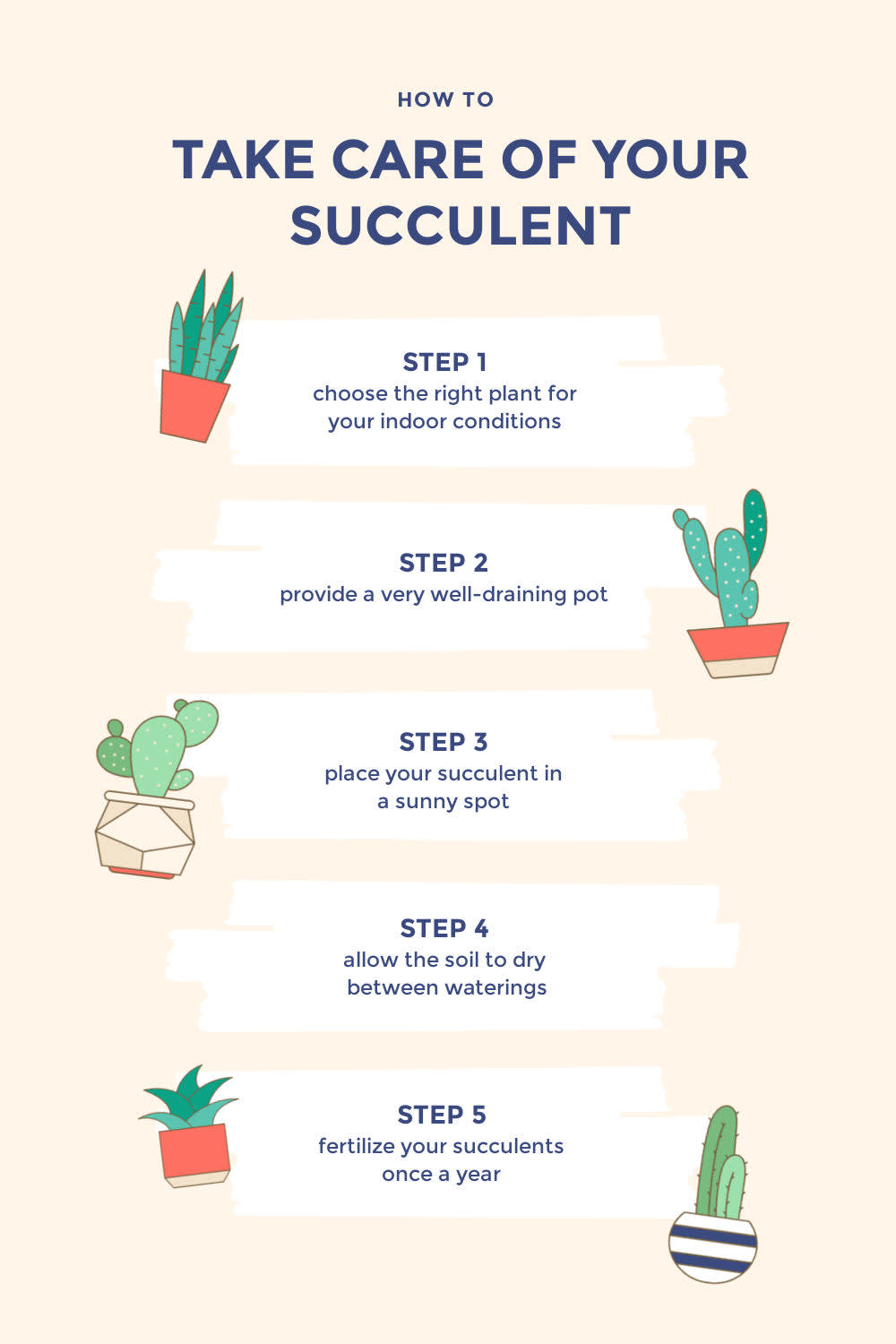 HOW TO

TAKE CARE OF YOUR SUCCULENT

STEP 1
choose the right plant for your indoor conditions

STEP 2
provide a very well-draining pot

STEP 3
place your succulent in a sunny spot

STEP 4
allow the soil to dry between waterings

STEP 5
fertilize your succulents once a year