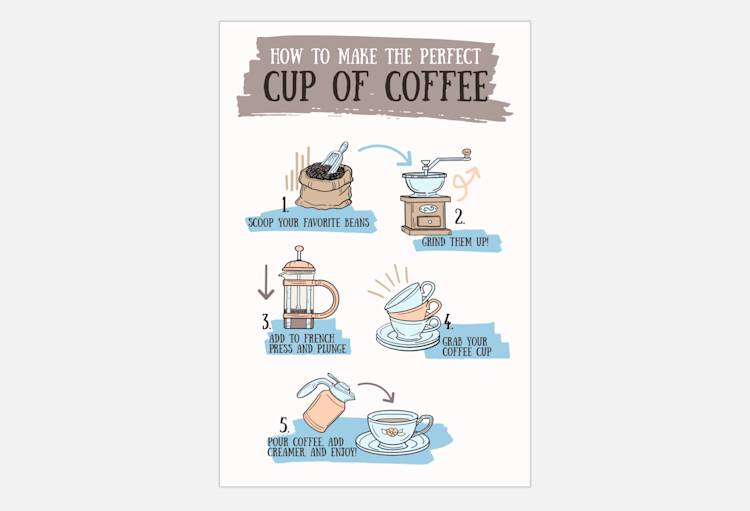 HOW TO MAKE THE PERFECT
CUP OF COFFEE

1.
SCOOP YOUR FAVORITE BEANS

2.
GRIND THEM UP!

3.
ADD TO FRENCH PRESS AND PLUNGE

4.
GRAB YOUR COFFEE CUP

5.
POUR COFFEE, ADD CREAMER, AND ENJOY!