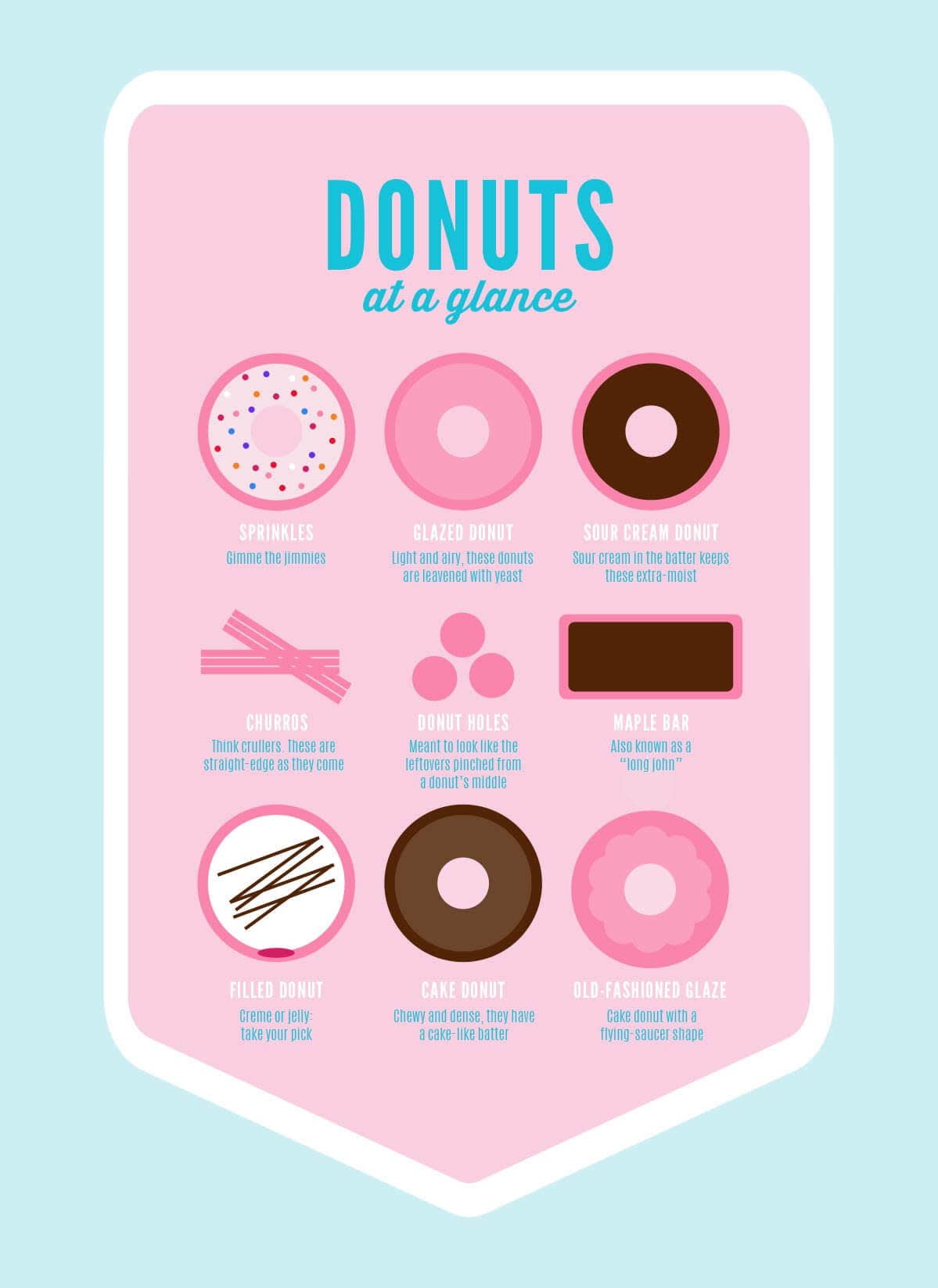 DONUTS
at a glance

SPRINKLES
Gimme the jimmies

GLAZED DONUT
Light and airy, these donuts are leavened with yeast

SOUR CREAM DONUT
Sour cream in the batter keeps these extra-moist

CHURROS
Think crullers. These are straight-edge as they come

DONUT HOLES
Meant to look like the leftovers pinched from a donut's middle

MAPLE BAR
Also known as a "long john"

FILLED DONUT
Creme or jelly: take your pick

CAKE DONUT
Chewy and dense, they have a cake-like batter

OLD-FASHIONED GLAZE
Cake donut with a flying-saucer shape