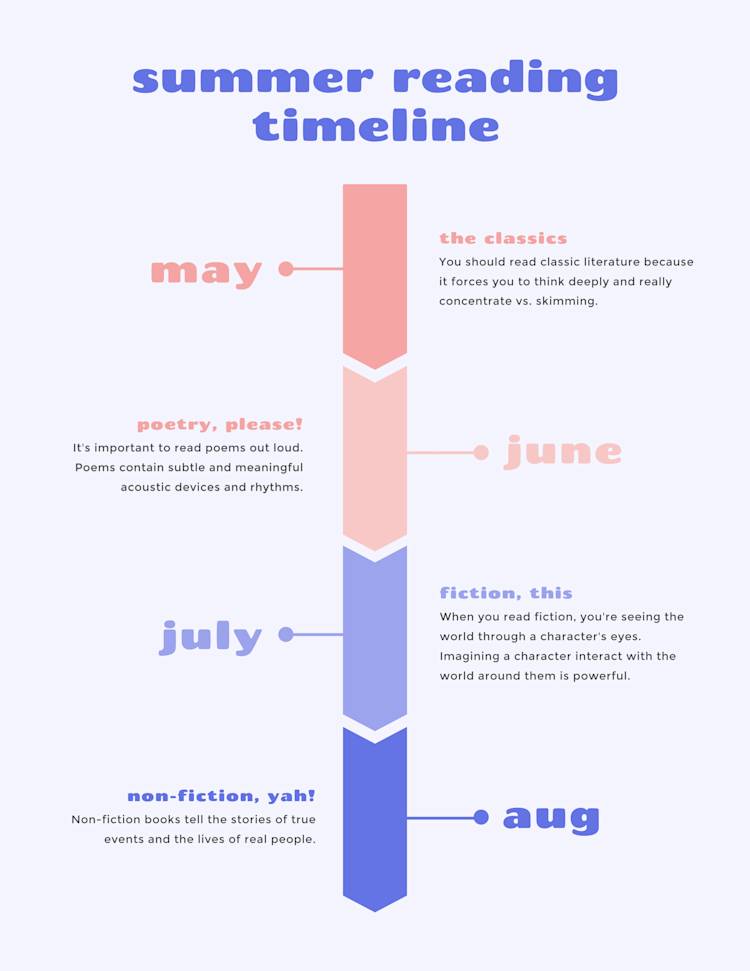 summer reading timeline

may

the classics
You should read classic literature because it forces you to think deeply and really concentrate vs. skimming.

poetry, please!
It's important to read poems out loud. Poems contain subtle and meaningful acoustic devices and rhythms.

june

july

fiction, this
When you read fiction, you're seeing the world through a character's eyes. Imagining a character interact with the world around them is powerful.

non-fiction, yah!
Non-fiction books tell the stories of true events and the lives of real people.

aug