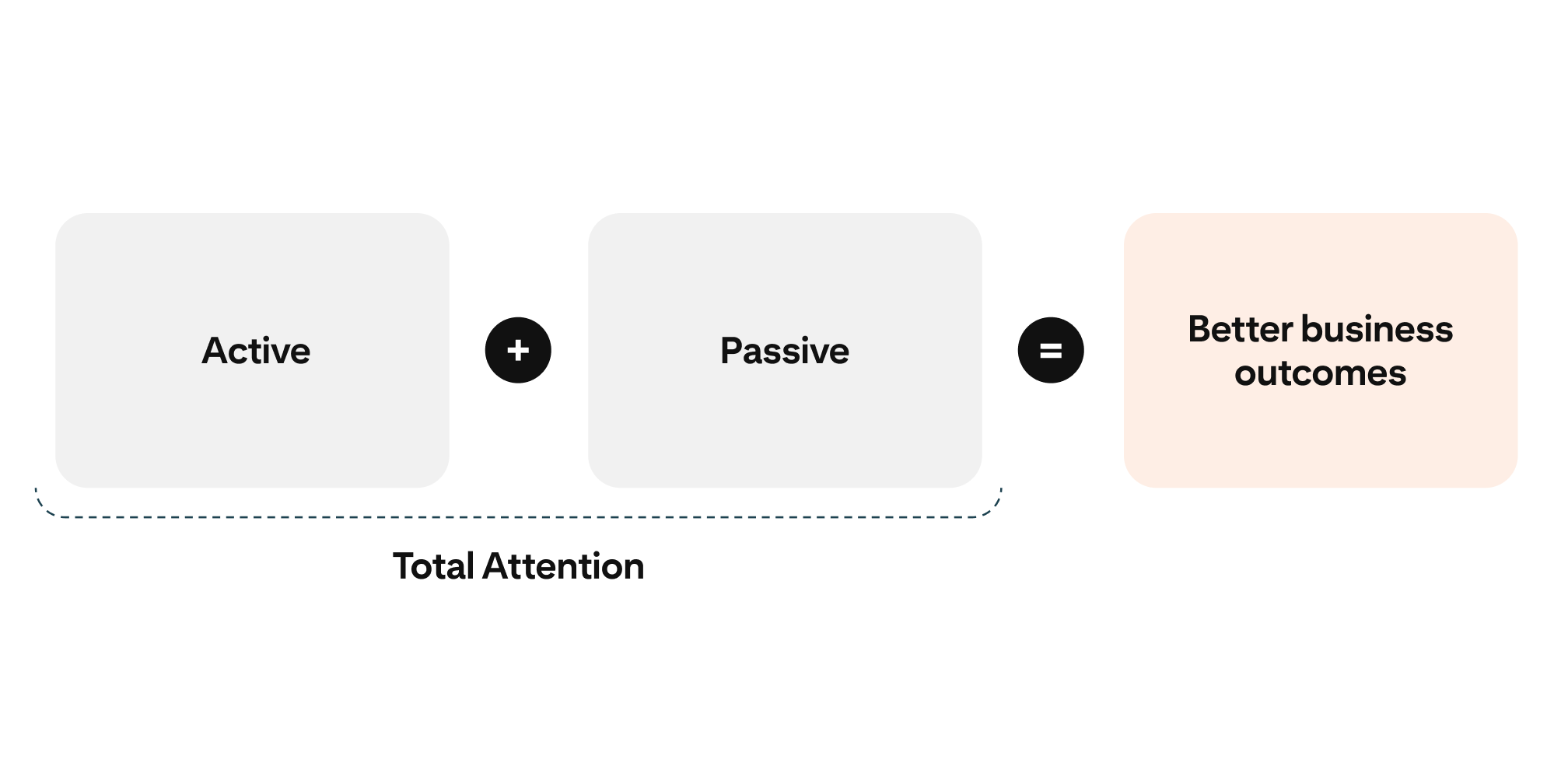 Active

+

Passive

=

Better business outcomes

Total Attention