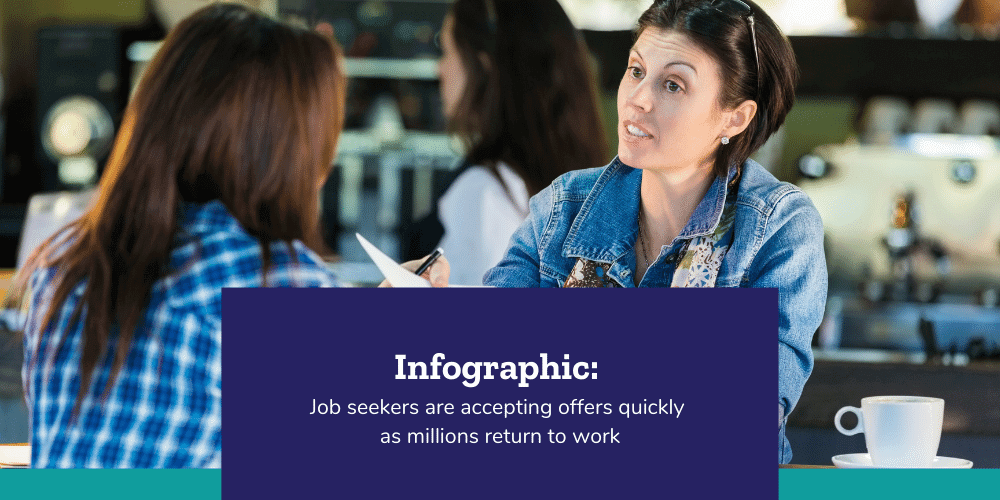 Infographic:

Job seekers are accepting offers quickly as millions return to work