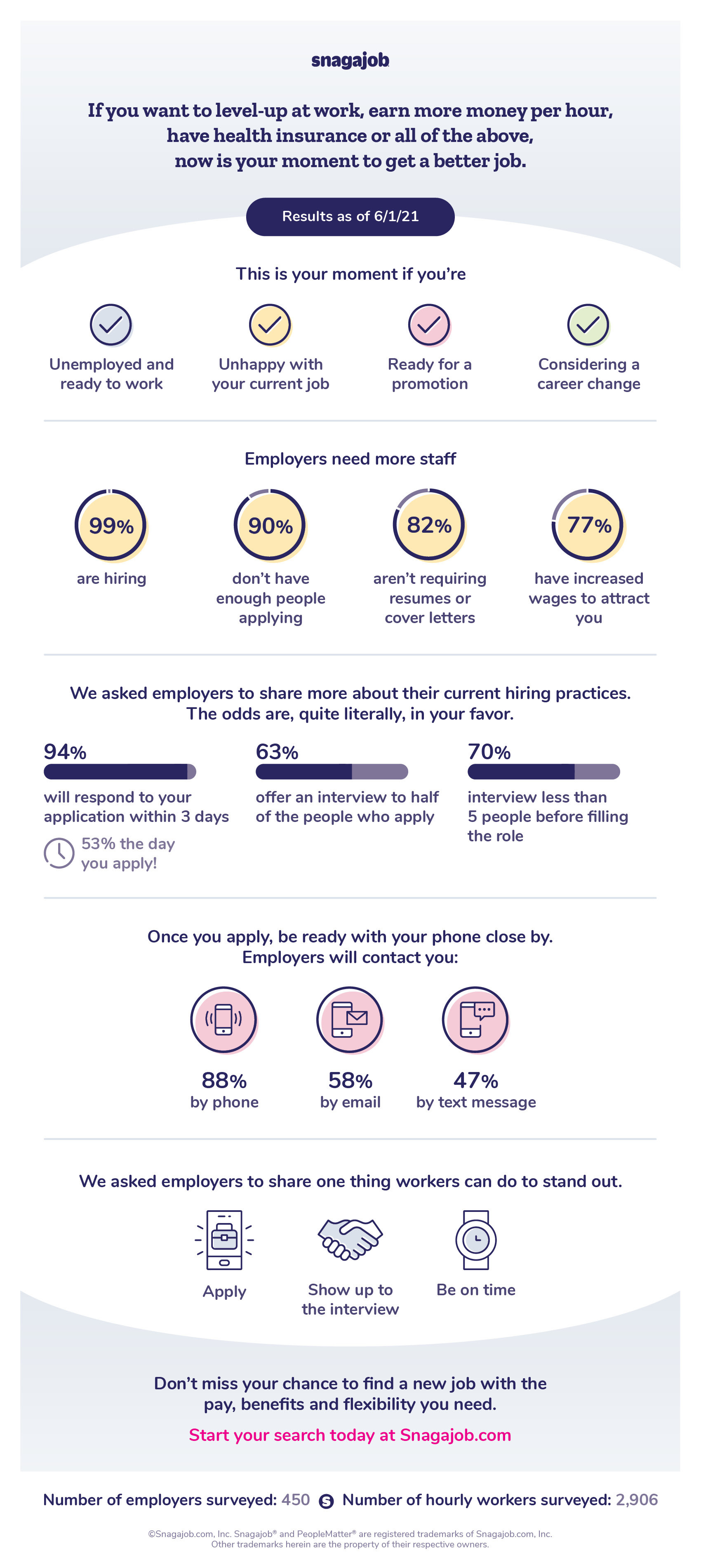 snagajob

If you want to level-up at work, earn more money per hour, have health insurance or all of the above, now is your moment to get a better job.

Results as of 6/1/21

This is your moment if you're

Unemployed and ready to work

Unhappy with your current job

Ready for a promotion

Considering a career change

Employers need more staff

99%
are hiring

90%
don't have enough people applying

82%
aren't requiring resumes or cover letters

77%
have increased wages to attract you

We asked employers to share more about their current hiring practices. The odds are, quite literally, in your favor.

94%
will respond to your application within 3 days

53% the day you apply!

63%
offer an interview to half of the people who apply

70%
interview less than 5 people before filling the role

Once you apply, be ready with your phone close by. Employers will contact you:

88%
by phone

58%
by email

47%
by text message

We asked employers to share one thing workers can do to stand out.

Apply

Show up to the interview

Be on time

Don't miss your chance to find a new job with the pay, benefits and flexibility you need.

Start your search today at Snagajob.com

Number of employers surveyed: 450 Number of hourly workers surveyed: 2,906

©Snagajob.com, Inc. Snagajob® and PeopleMatter® are registered trademarks of Snagajob.com, Inc. Other trademarks herein are the property of their respective owners.