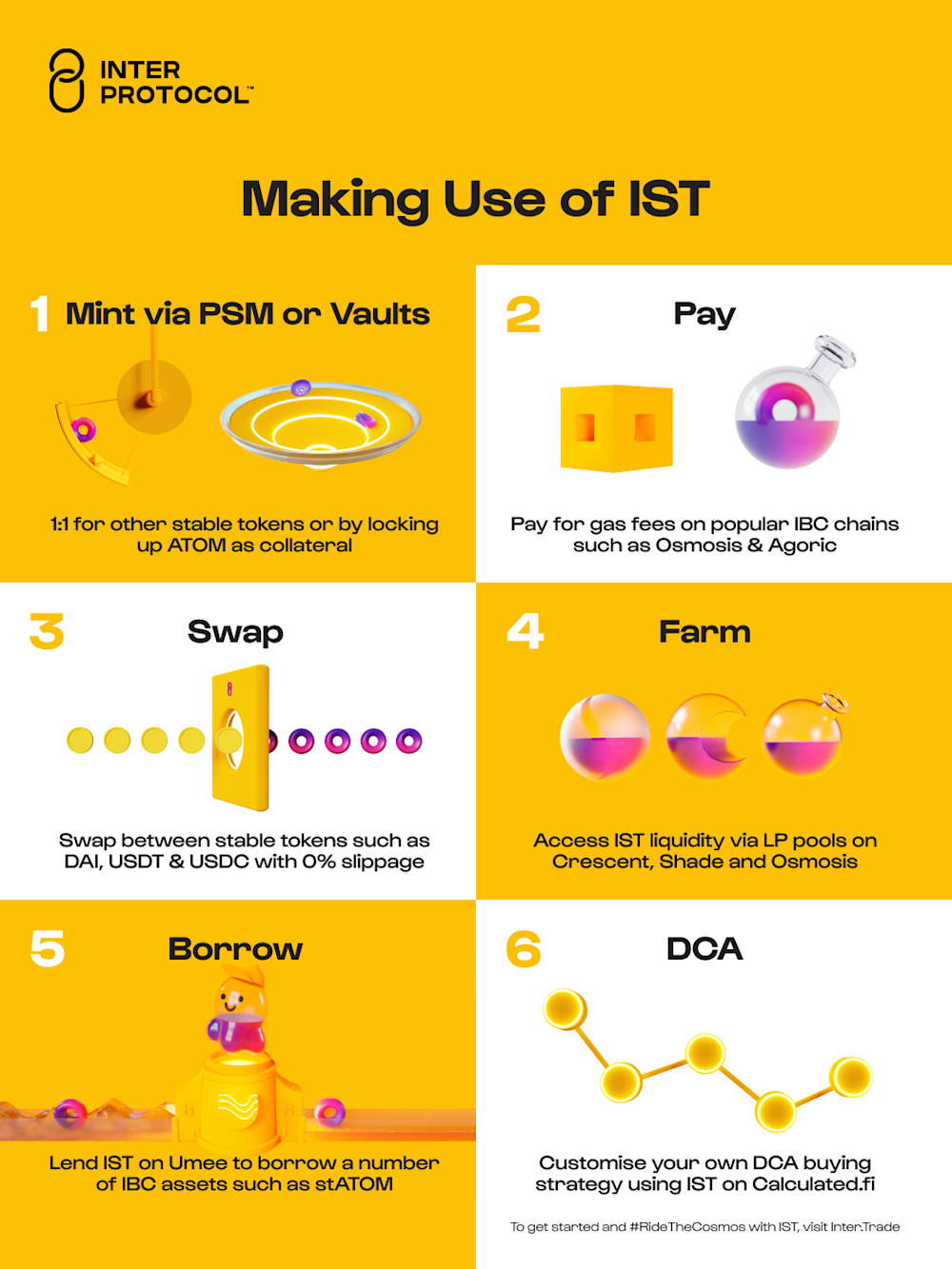 INTER PROTOCOL™

Making Use of IST

1 Mint via PSM or Vaults

1:1 for other stable tokens or by locking up ATOM as collateral

2 Pay

Pay for gas fees on popular IBC chains such as Osmosis & Agoric

3 Swap

Swap between stable tokens such as DAI, USDT & USDC with 0% slippage

4 Farm

Access IST liquidity via LP pools on Crescent, Shade and Osmosis

5 Borrow

Lend IST on Umee to borrow a number of IBC assets such as stATOM

6 DCA

Customise your own DCA buying strategy using IST on Calculated.fi

To get started and #RideTheCosmos with IST, visit Inter.Trade