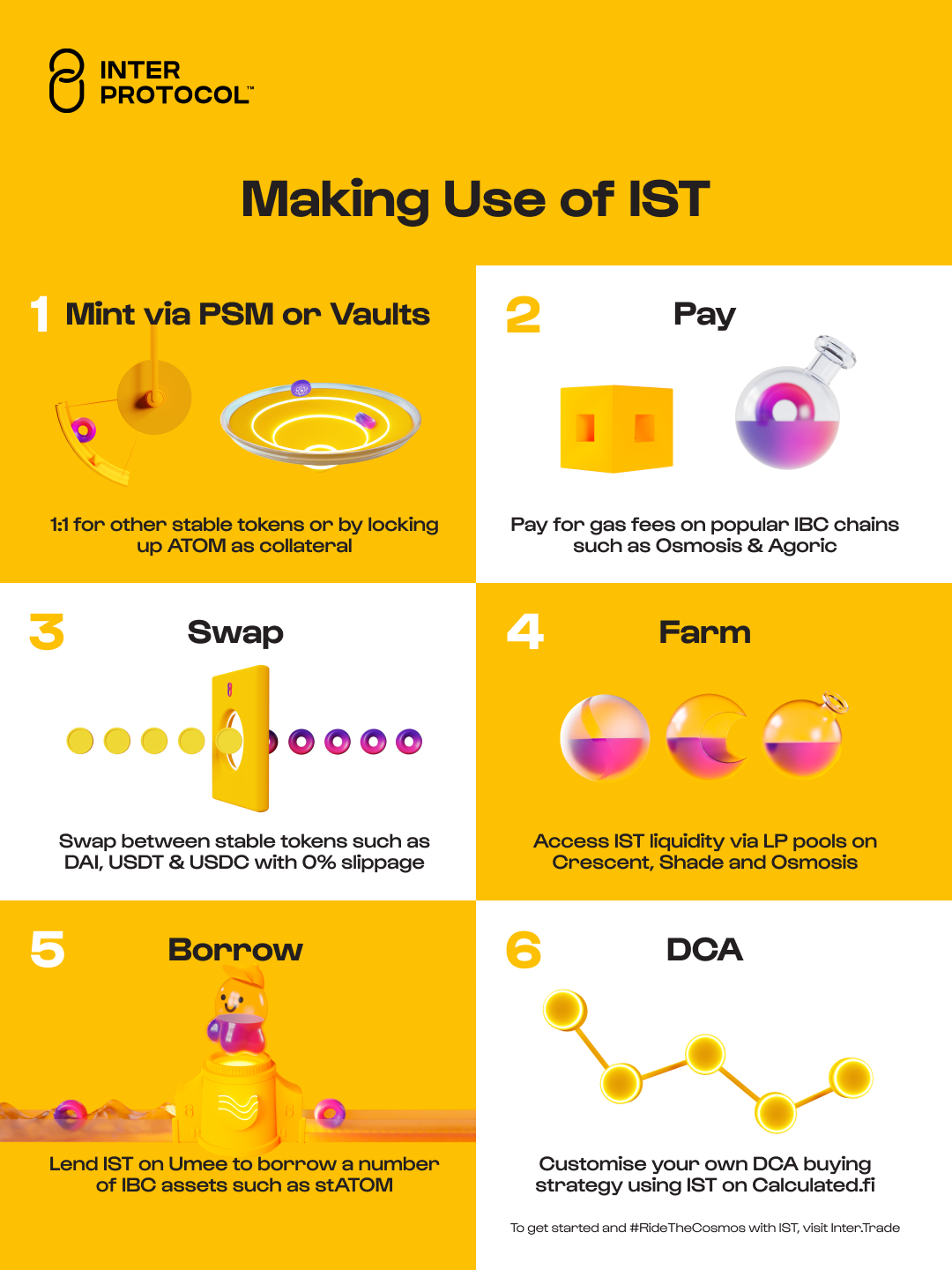 INTER PROTOCOL™

Making Use of IST

1 Mint via PSM or Vaults

1:1 for other stable tokens or by locking up ATOM as collateral

2 Pay

Pay for gas fees on popular IBC chains such as Osmosis & Agoric

3 Swap

Swap between stable tokens such as DAI, USDT & USDC with 0% slippage

4 Farm

Access IST liquidity via LP pools on Crescent, Shade and Osmosis

5 Borrow

Lend IST on Umee to borrow a number of IBC assets such as stATOM

6 DCA

Customise your own DCA buying strategy using IST on Calculated.fi

To get started and #RideTheCosmos with IST, visit Inter.Trade