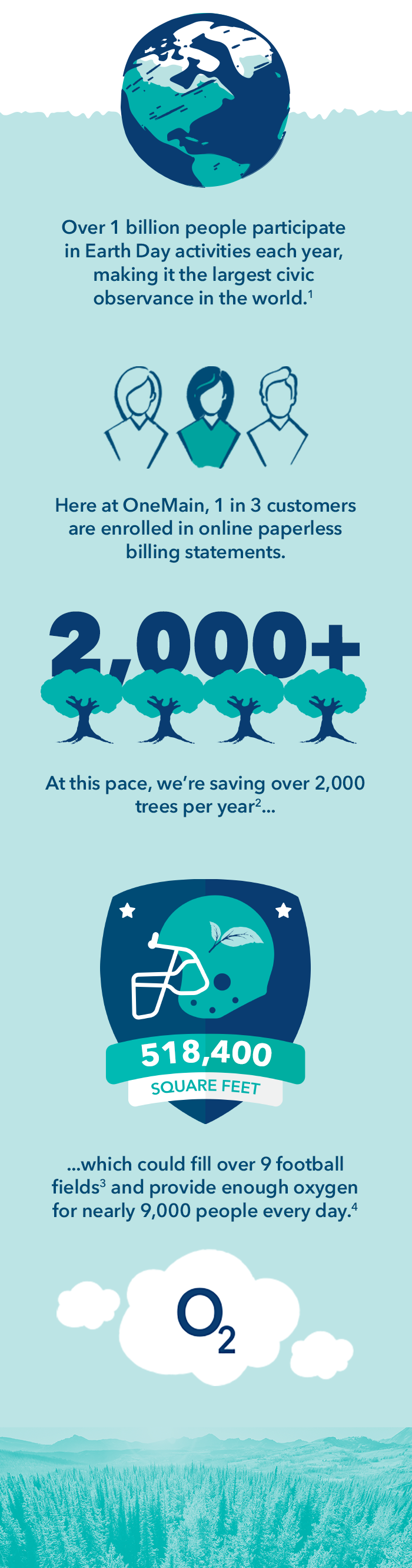 Over 1 billion people participate in Earth Day activities each year, making it the largest civic observance in the world.$^1$

Here at OneMain, 1 in 3 customers are enrolled in online paperless billing statements.

2,000+

At this pace, we're saving over 2,000 trees per year$^2$...

518,400

SQUARE FEET

...which could fill over 9 football fields$^3$ and provide enough oxygen for nearly 9,000 people every day.$^4$

$O_2$