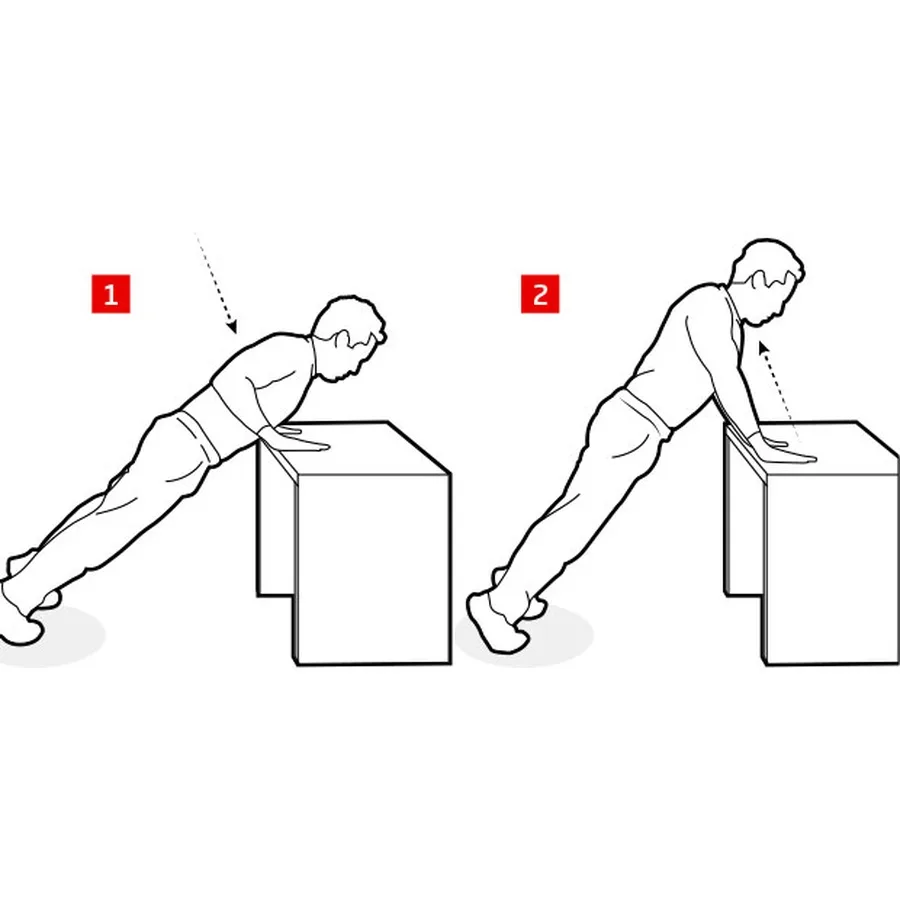 1

2