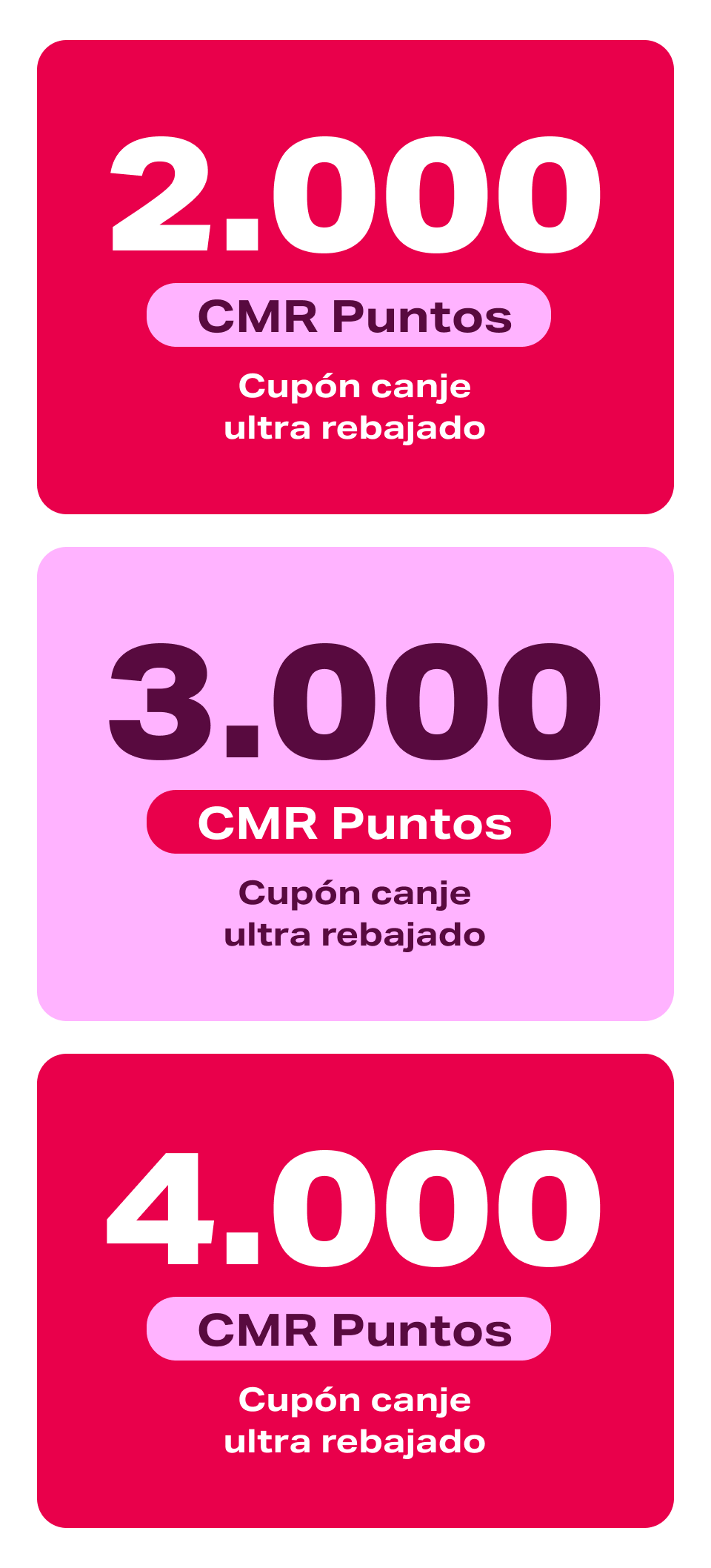 2.000

CMR Puntos

Cupón canje ultra rebajado

3.000

CMR Puntos

Cupón canje ultra rebajado

4.000

CMR Puntos

Cupón canje ultra rebajado