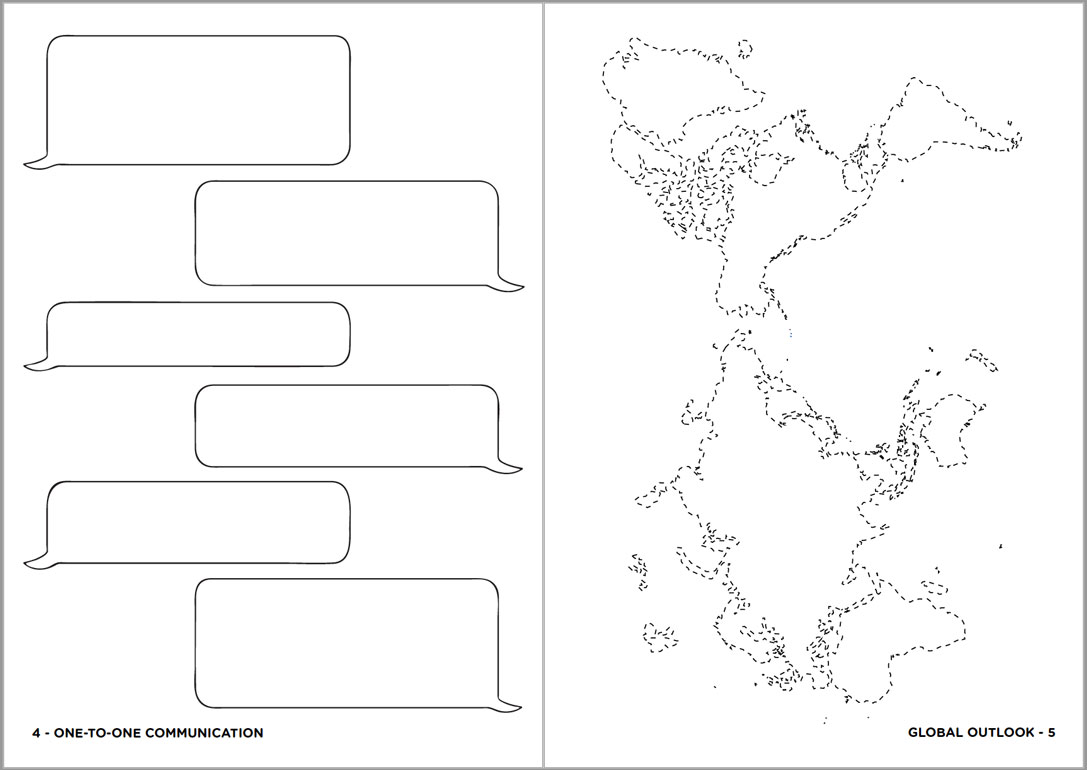 4 - ONE-TO-ONE COMMUNICATION

GLOBAL OUTLOOK - 5