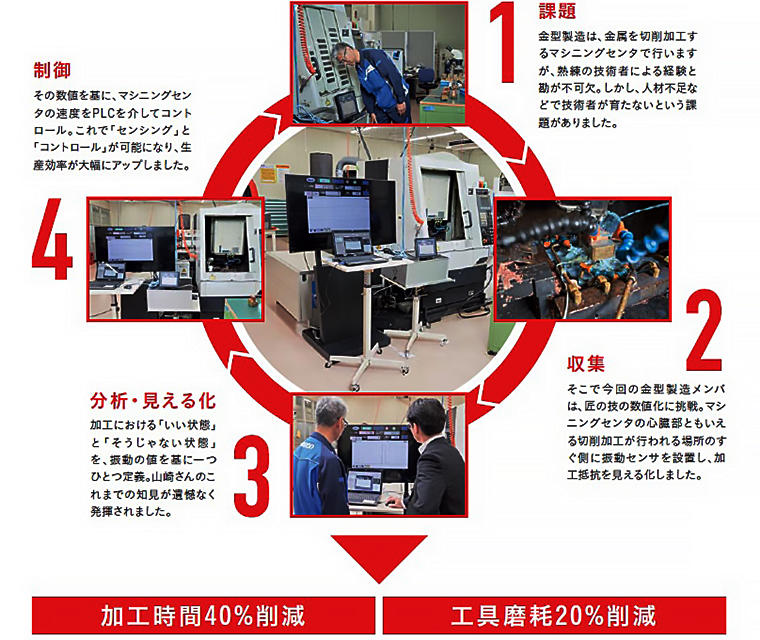 1
課題
金型製造は、金属を切削加工するマシニングセンタで行いますが、熟練の技術者による経験と勘が不可欠。しかし、人材不足などで技術者が育たないという課題がありました。

2
収集
そこで今回の金型製造メンバは、匠の技の数値化に挑戦。マシニングセンタの心臓部ともいえる切削加工が行われる場所のすぐ側に振動センサを設置し、加工抵抗を見える化しました。

3
分析・見える化
加工における「いい状態」と「そうじゃない状態」を、振動の値を基に一つひとつ定義。山崎さんのこれまでの知見が遺憾なく発揮されました。

4
制御
その数値を基に、マシニングセンタの速度をPLCを介してコントロール。これで「センシング」と「コントロール」が可能になり、生産効率が大幅にアップしました。

加工時間40%削減

工具磨耗20%削減