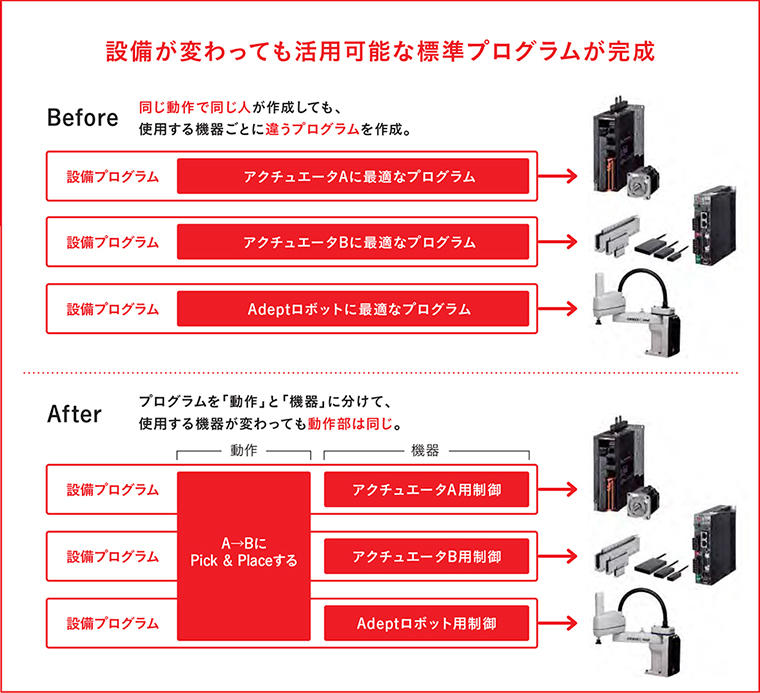 設備が変わっても活用可能な標準プログラムが完成

Before

同じ動作で同じ人が作成しても、使用する機器ごとに違うプログラムを作成。

設備プログラム　アクチュエータAに最適なプログラム

設備プログラム　アクチュエータBに最適なプログラム

設備プログラム　Adeptロボットに最適なプログラム

After

プログラムを「動作」と「機器」に分けて、使用する機器が変わっても動作部は同じ。

動作　機器

設備プログラム　アクチュエータA用制御

設備プログラム　A→Bに Pick & Placeする　アクチュエータB用制御

設備プログラム　Adeptロボット用制御