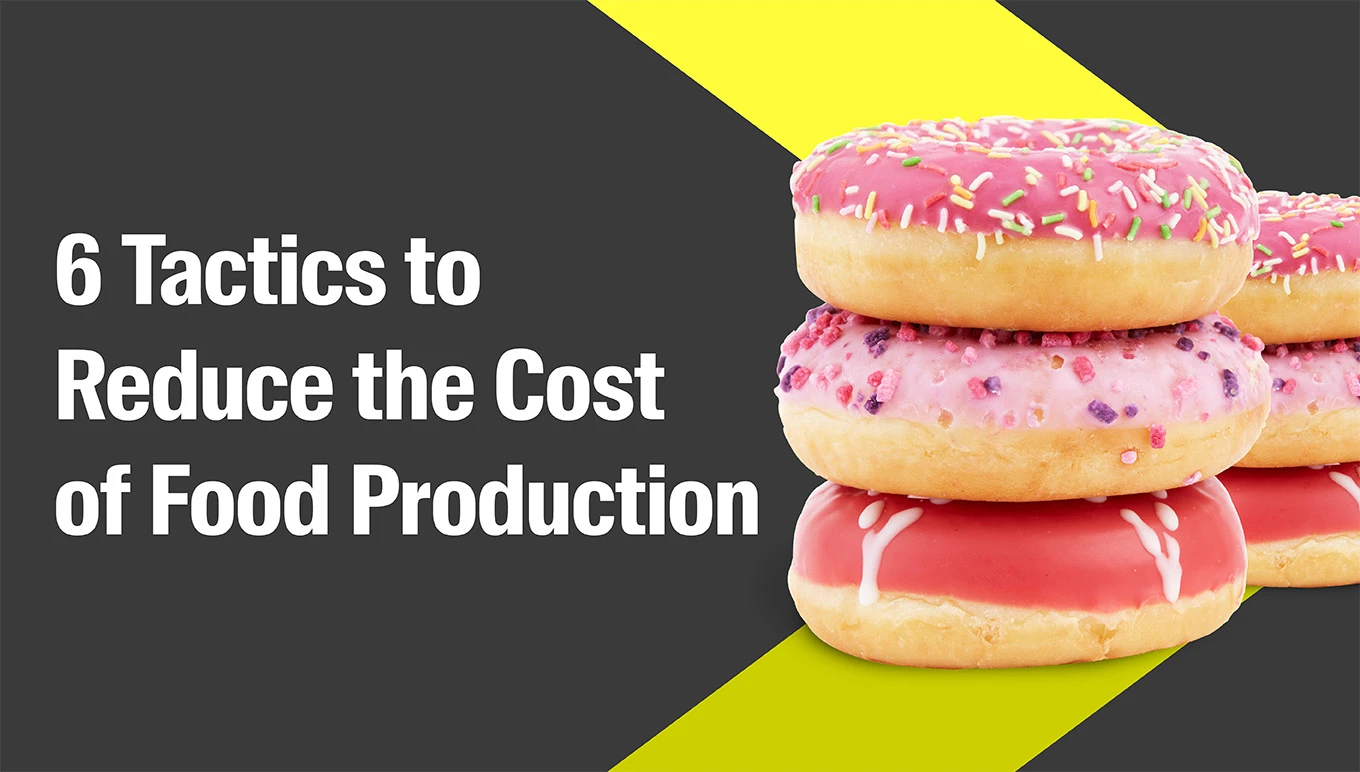 6 Tactics to Reduce the Cost of Food Production