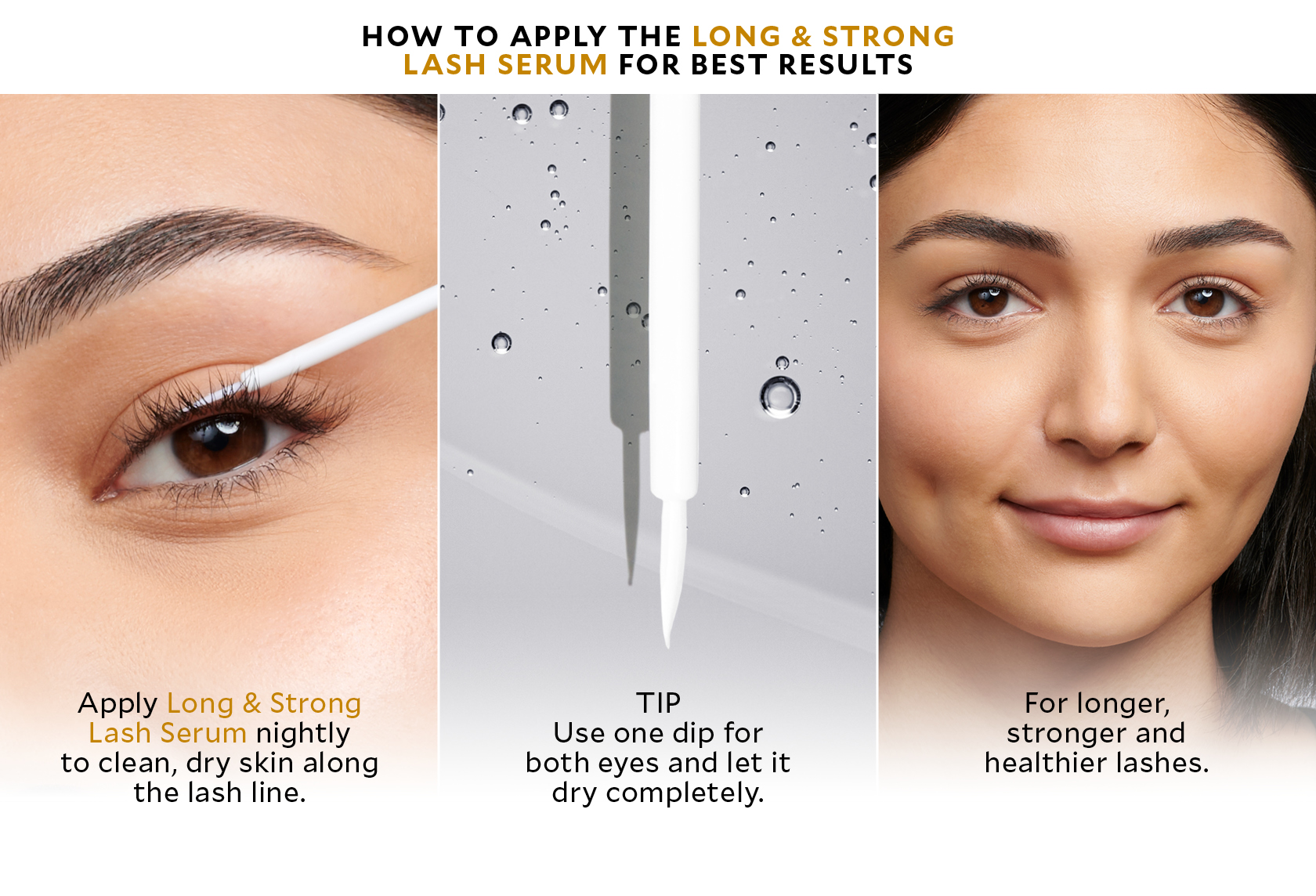 HOW TO APPLY THE LONG & STRONG LASH SERUM FOR BEST RESULTS

Apply Long & Strong Lash Serum nightly to clean, dry skin along the lash line.

TIP
Use one dip for both eyes and let it dry completely.

For longer, stronger and healthier lashes.